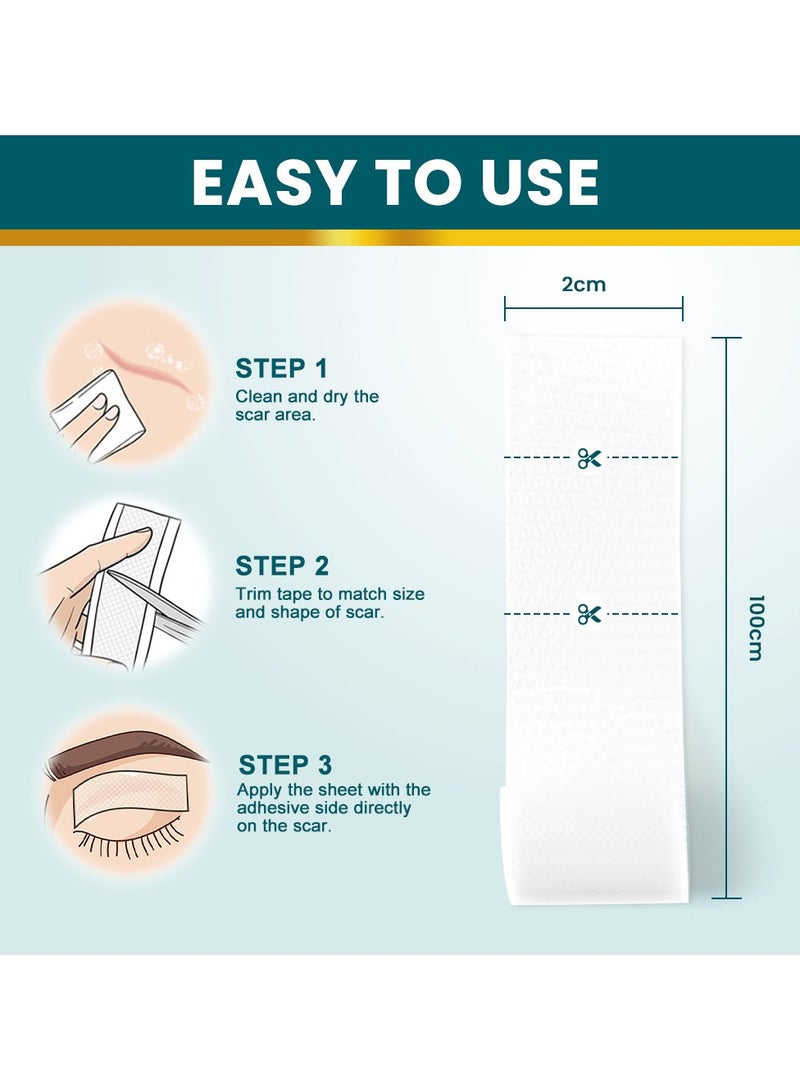 EASY TO USE

STEP 1
Clean and dry the scar area.

STEP 2
Trim tape to match size and shape of scar.

STEP 3
Apply the sheet with the adhesive side directly on the scar.

2cm

100cm