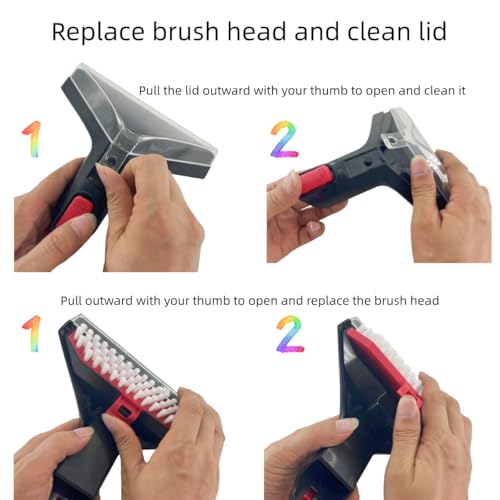 Replace brush head and clean lid

Pull the lid outward with your thumb to open and clean it

1

2

Pull outward with your thumb to open and replace the brush head

1

2