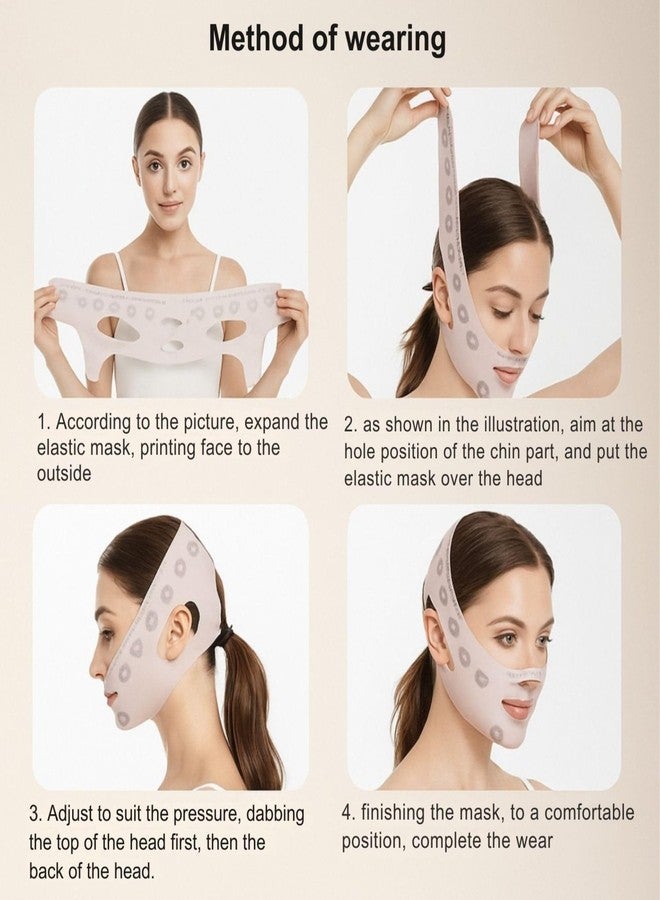 Method of wearing

1. According to the picture, expand the elastic mask, printing face to the outside

2. as shown in the illustration, aim at the hole position of the chin part, and put the elastic mask over the head

3. Adjust to suit the pressure, dabbing the top of the head first, then the back of the head.

4. finishing the mask, to a comfortable position, complete the wear