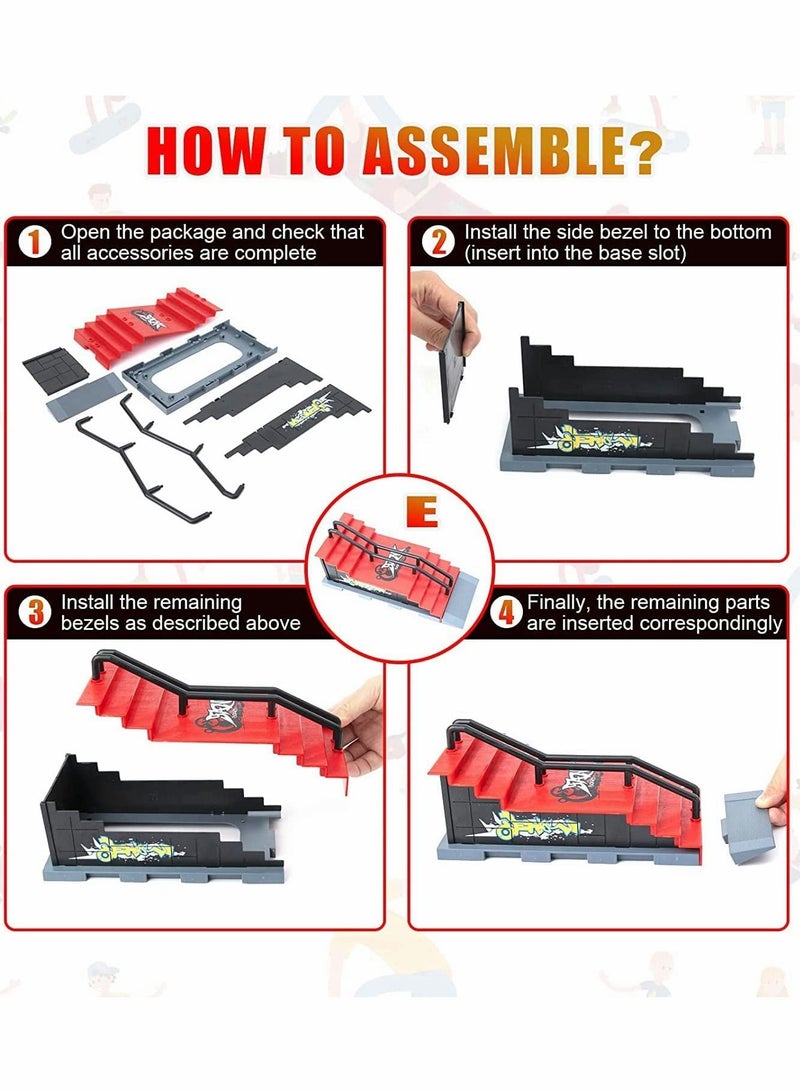 HOW TO ASSEMBLE?

1 Open the package and check that all accessories are complete

2 Install the side bezel to the bottom (insert into the base slot)

E

3 Install the remaining bezels as described above

4 Finally, the remaining parts are inserted correspondingly