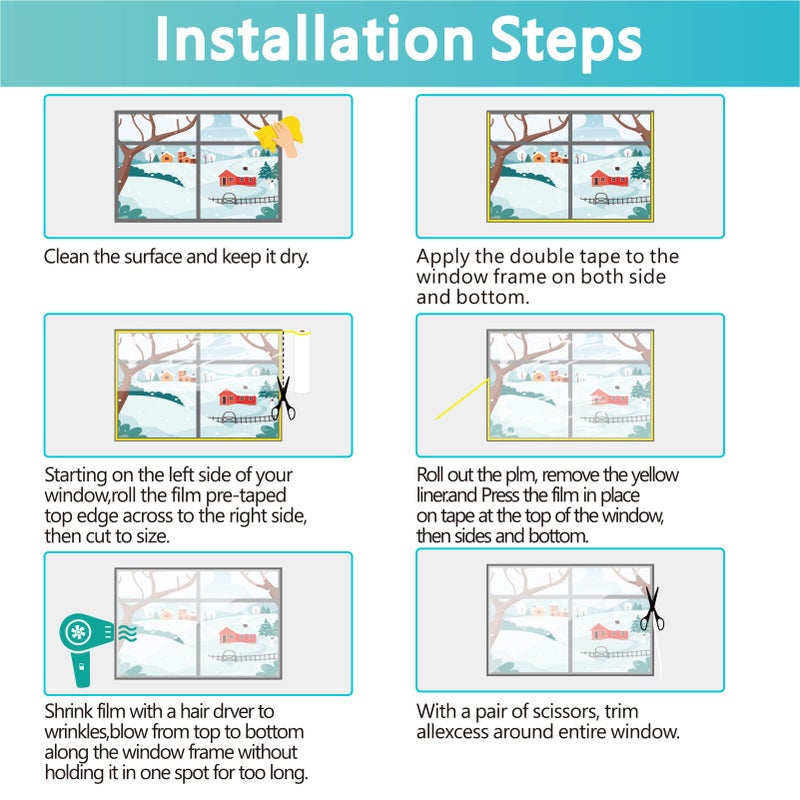 Installation Steps

Clean the surface and keep it dry.

Apply the double tape to the window frame on both side and bottom.

Starting on the left side of your window,roll the film pre-taped top edge across to the right side, then cut to size.

Roll out the plm, remove the yellow liner.and Press the film in place on tape at the top of the window, then sides and bottom.

Shrink film with a hair drver to wrinkles,blow from top to bottom along the window frame without holding it in one spot for too long.

With a pair of scissors, trim allexcess around entire window.