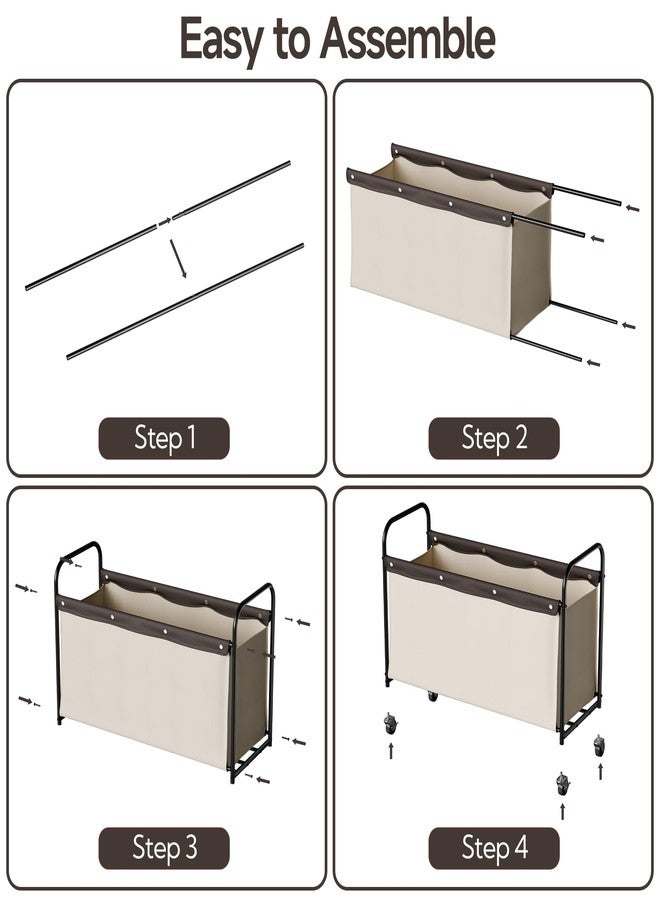 Easy to Assemble

Step 1

Step 2

Step 3

Step 4