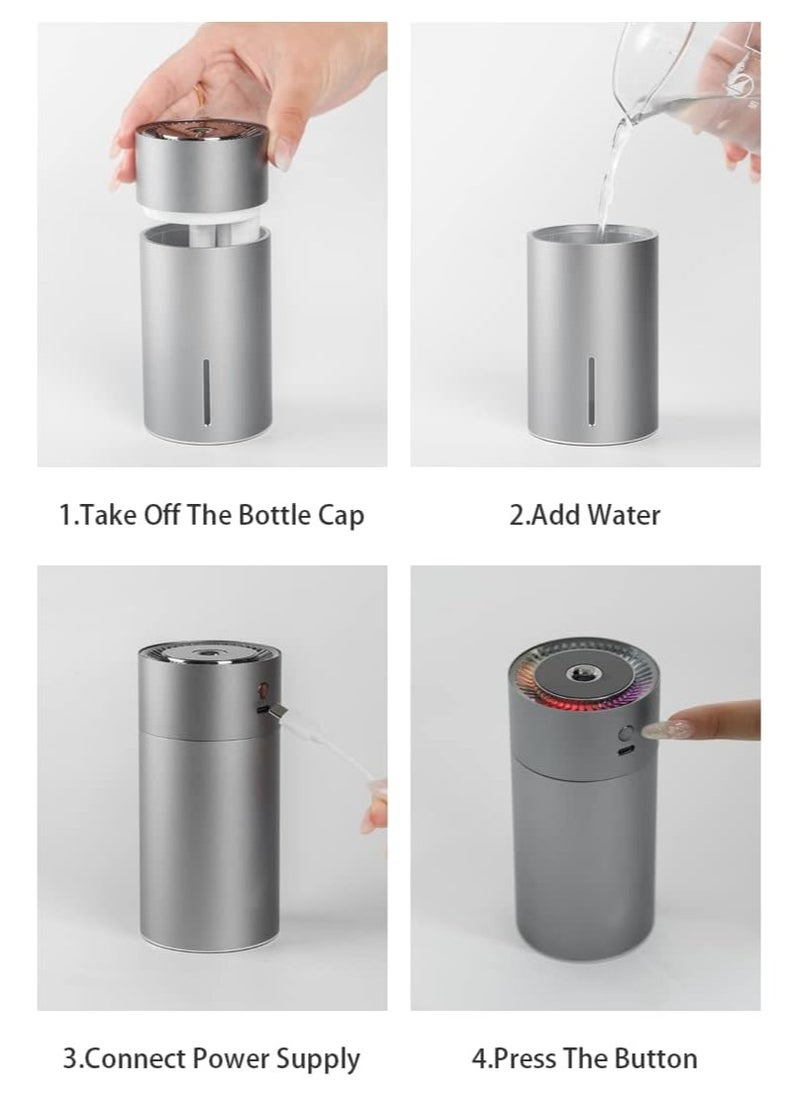 1.Take Off The Bottle Cap

2.Add Water

3.Connect Power Supply

4.Press The Button