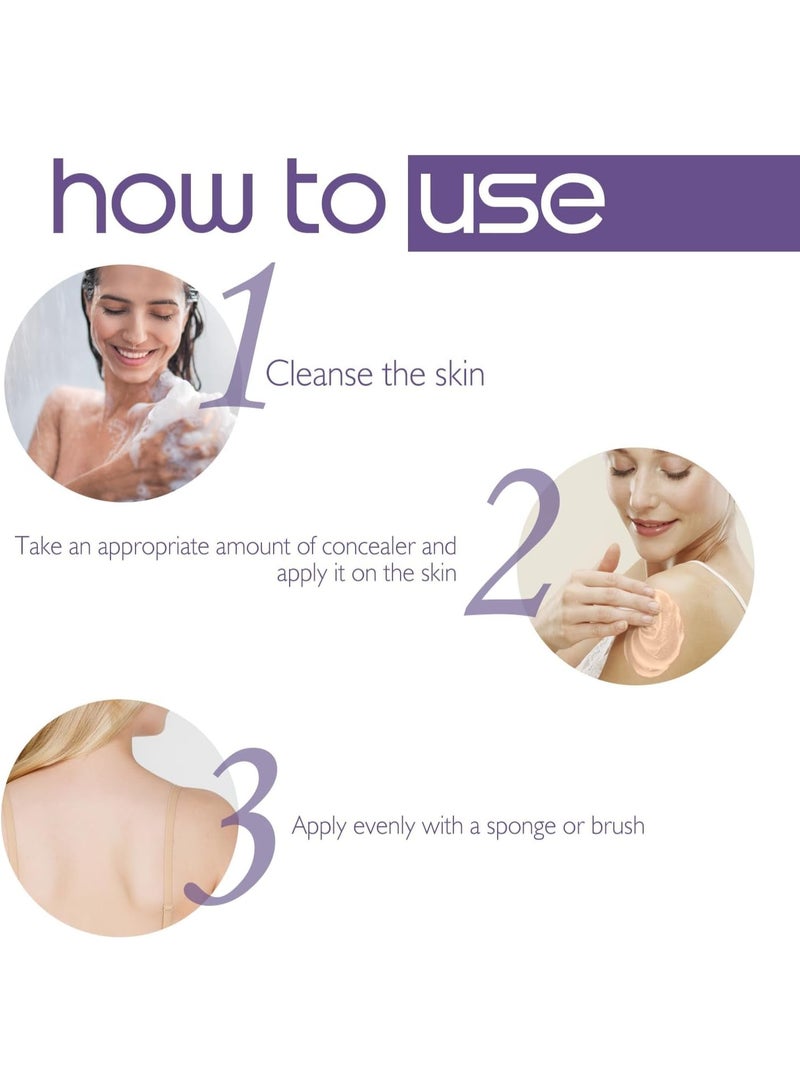 how to use

1 Cleanse the skin

Take an appropriate amount of concealer and apply it on the skin 2

3 Apply evenly with a sponge or brush