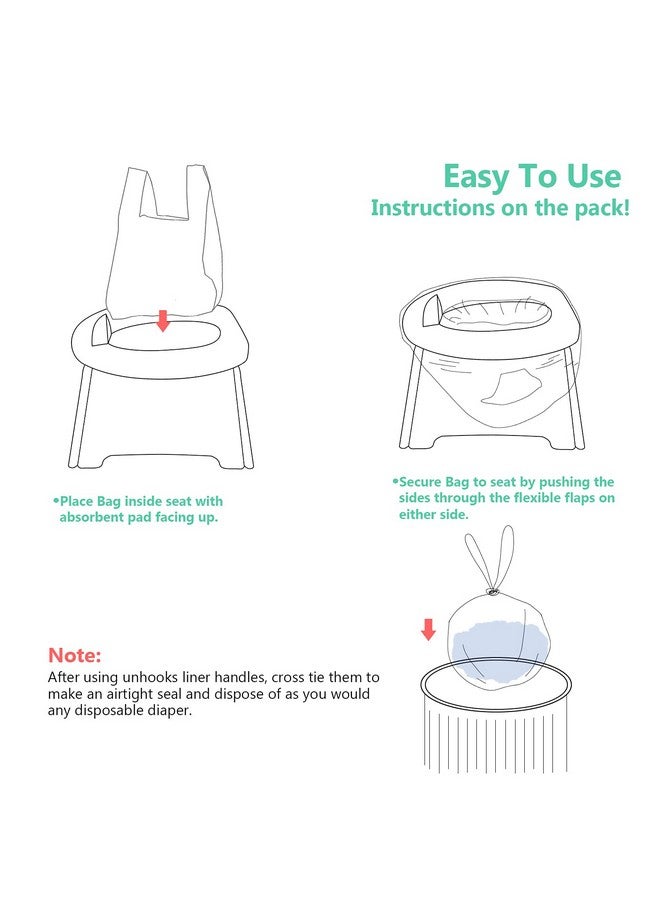 Easy To Use
Instructions on the pack!

•Place Bag inside seat with absorbent pad facing up.

•Secure Bag to seat by pushing the sides through the flexible flaps on either side.

Note:
After using unhooks liner handles, cross tie them to make an airtight seal and dispose of as you would any disposable diaper.