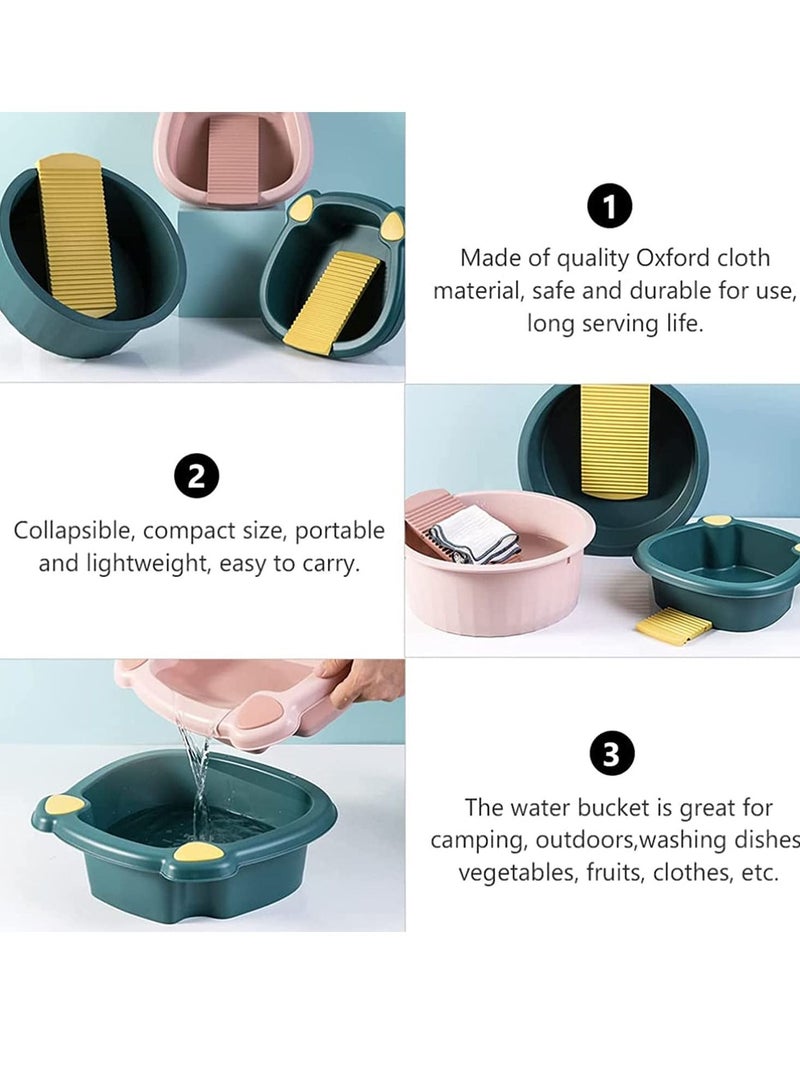 1

Made of quality Oxford cloth material, safe and durable for use, long serving life.

2

Collapsible, compact size, portable and lightweight, easy to carry.

3

The water bucket is great for camping, outdoors,washing dishes vegetables, fruits, clothes, etc.