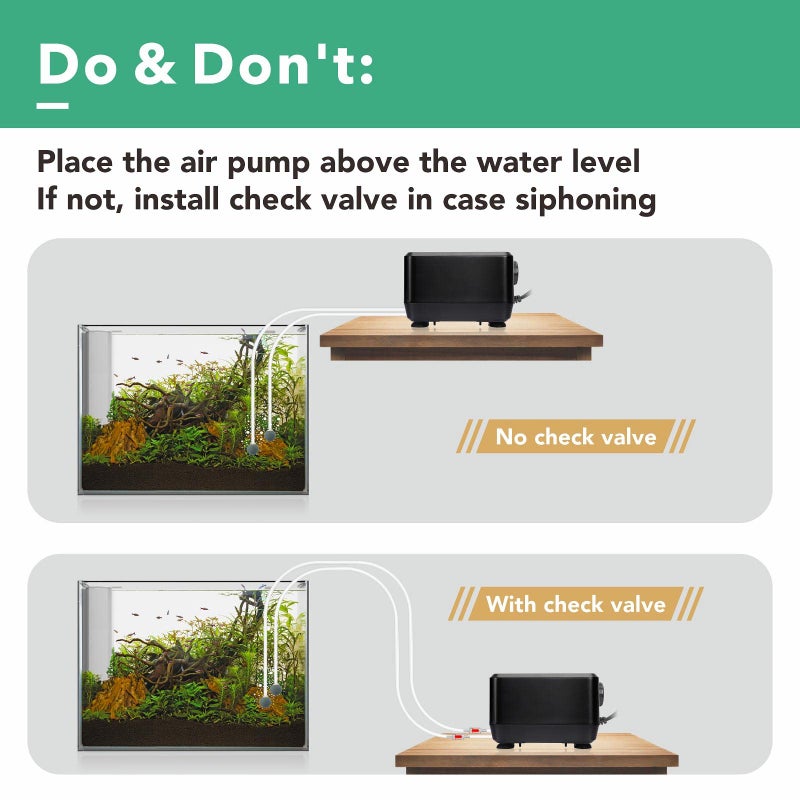 Do & Don't:

Place the air pump above the water level
If not, install check valve in case siphoning

No check valve

With check valve