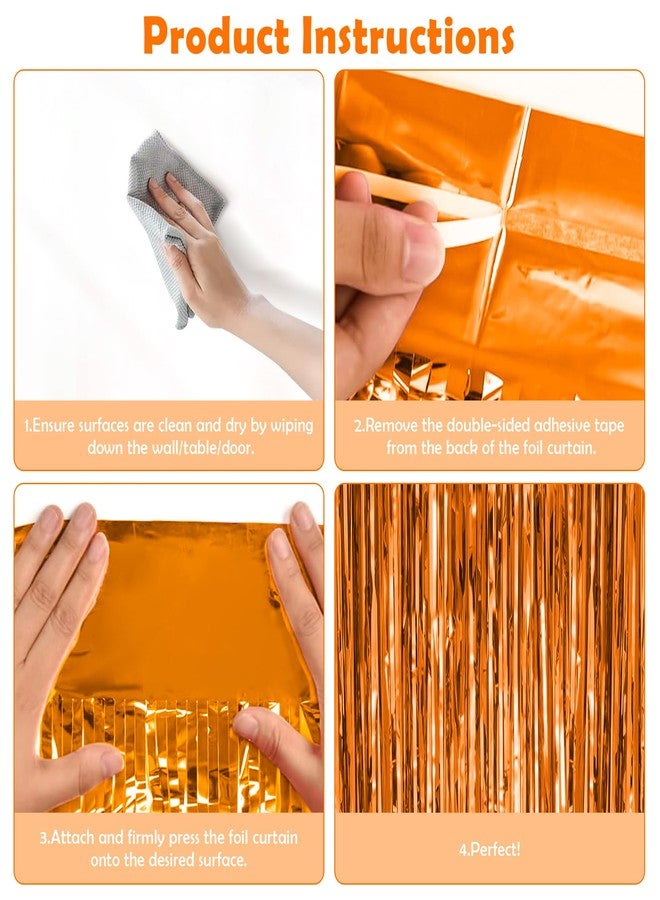 Product Instructions

1.Ensure surfaces are clean and dry by wiping down the wall/table/door.

2.Remove the double-sided adhesive tape from the back of the foil curtain.

3.Attach and firmly press the foil curtain onto the desired surface.

4.Perfect!