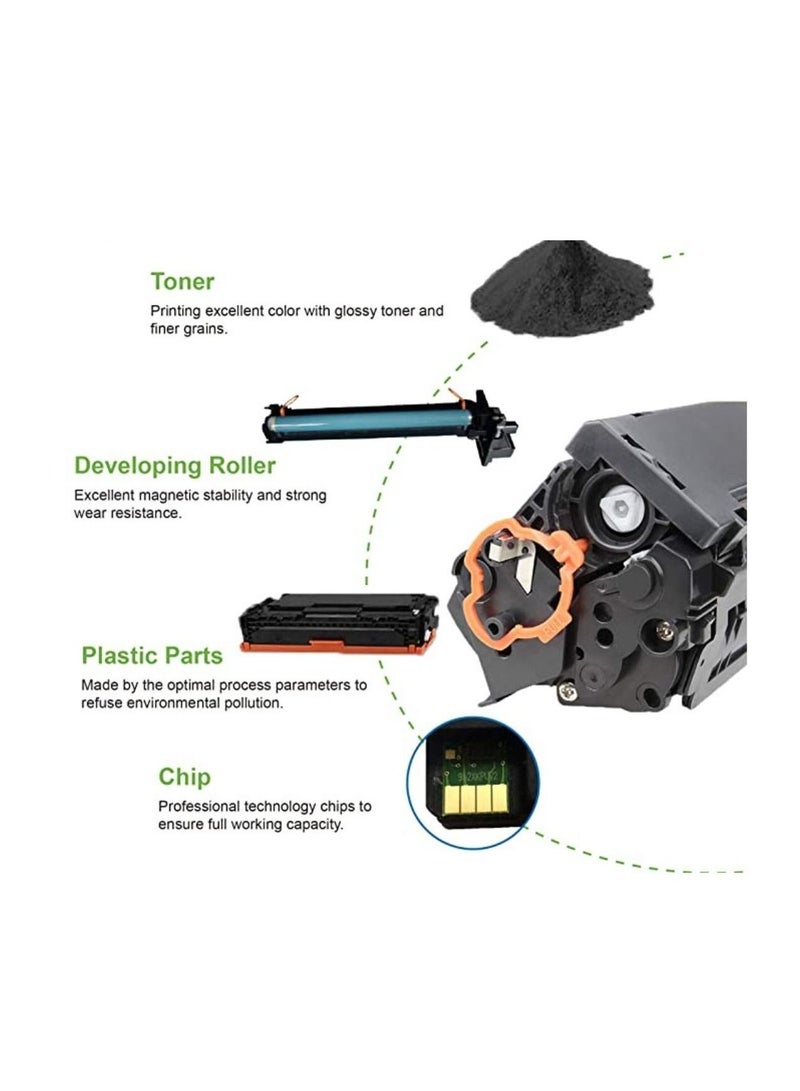 Toner

Printing excellent color with glossy toner and finer grains.

Developing Roller

Excellent magnetic stability and strong wear resistance.

Plastic Parts

Made by the optimal process parameters to refuse environmental pollution.

Chip

Professional technology chips to ensure full working capacity.