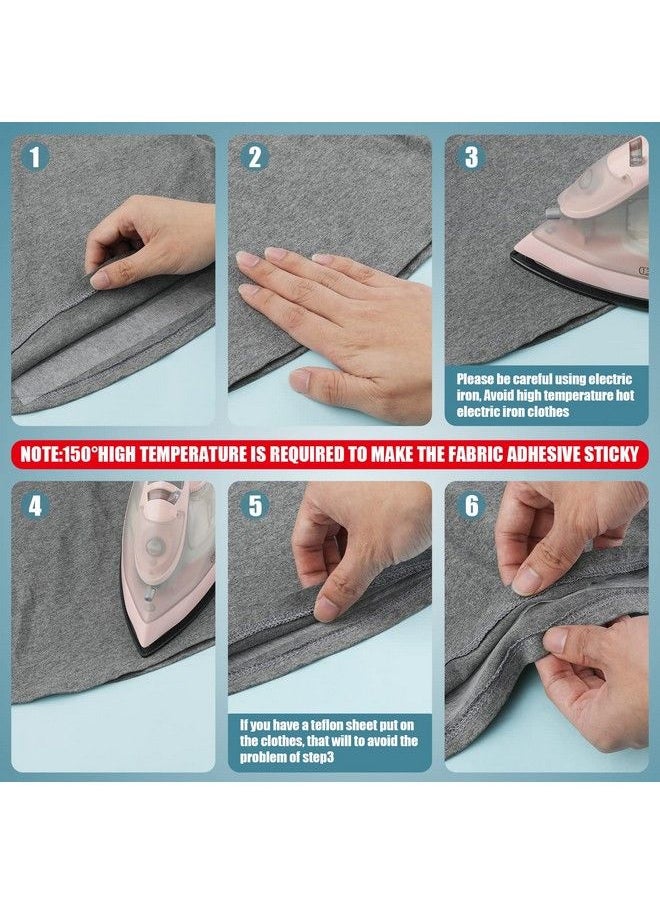 1

2

3

Please be careful using electric iron, Avoid high temperature hot electric iron clothes

NOTE:150°HIGH TEMPERATURE IS REQUIRED TO MAKE THE FABRIC ADHESIVE STICKY

4

5

If you have a teflon sheet put on the clothes, that will to avoid the problem of step3

6