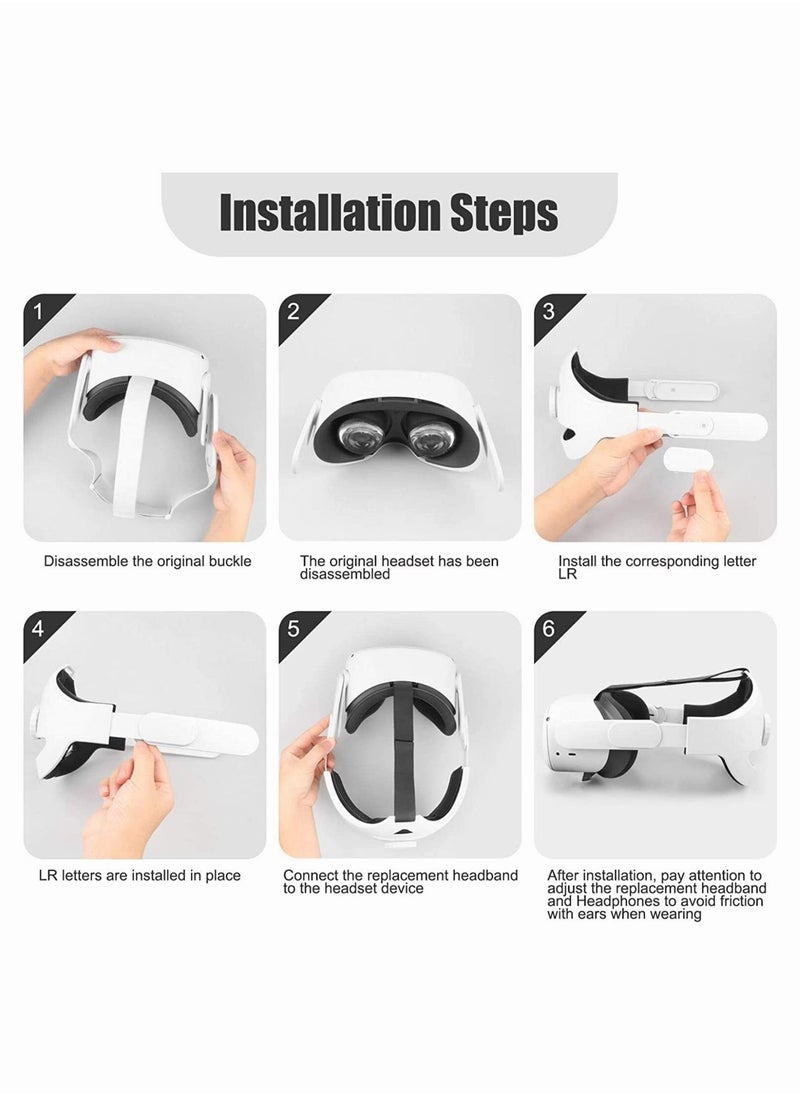 Installation Steps

1

Disassemble the original buckle

2

The original headset has been disassembled

3

Install the corresponding letter LR

4

LR letters are installed in place

5

Connect the replacement headband to the headset device

6

After installation, pay attention to adjust the replacement headband and Headphones to avoid friction with ears when wearing