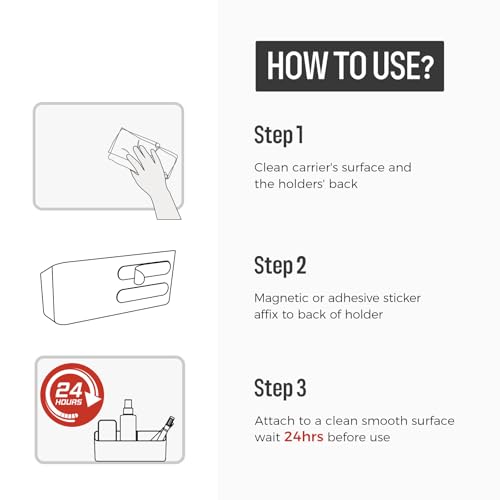 HOW TO USE?

Step 1

Clean carrier's surface and the holders' back

Step 2

Magnetic or adhesive sticker affix to back of holder

24 HOURS

Step 3

Attach to a clean smooth surface wait 24hrs before use