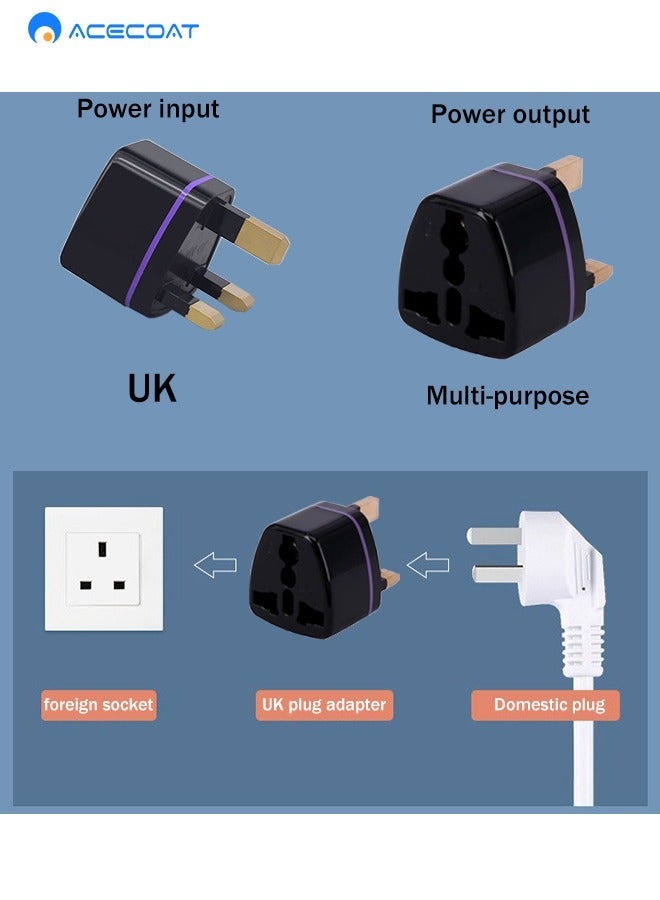 ACECOAT

Power input

Power output

UK

Multi-purpose

foreign socket

UK plug adapter

Domestic plug