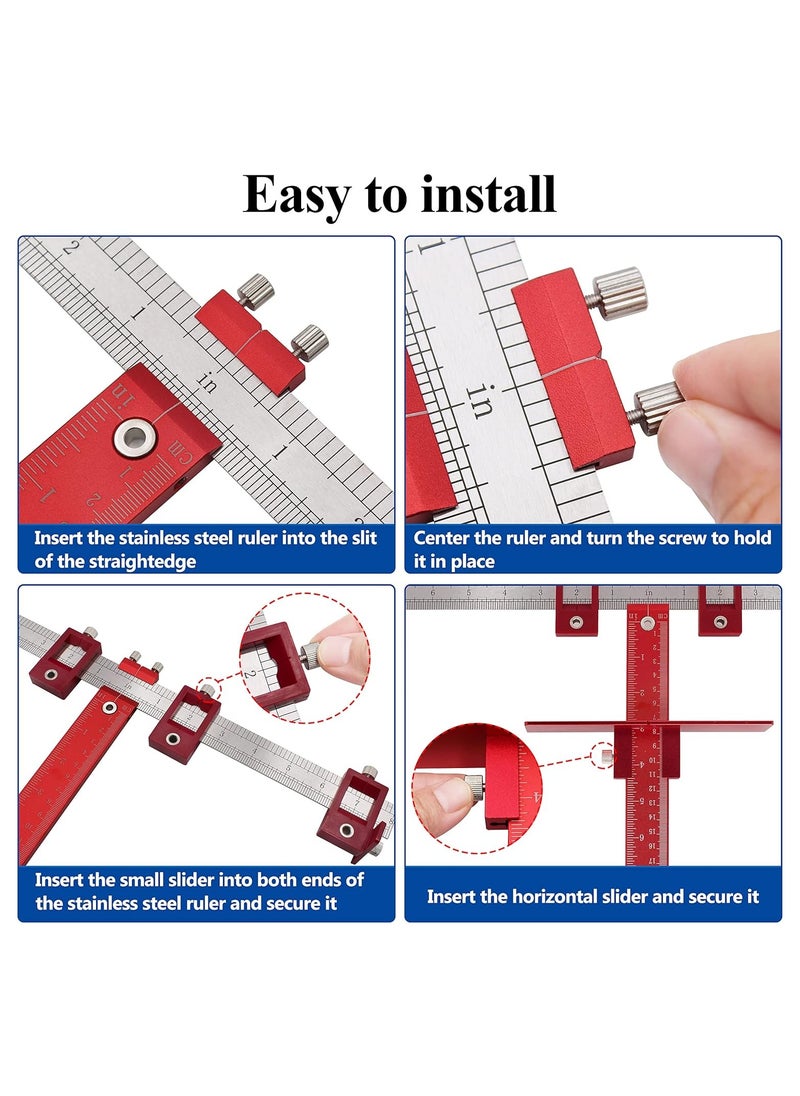 Easy to install

Insert the stainless steel ruler into the slit of the straightedge

Center the ruler and turn the screw to hold it in place

Insert the small slider into both ends of the stainless steel ruler and secure it

Insert the horizontal slider and secure it