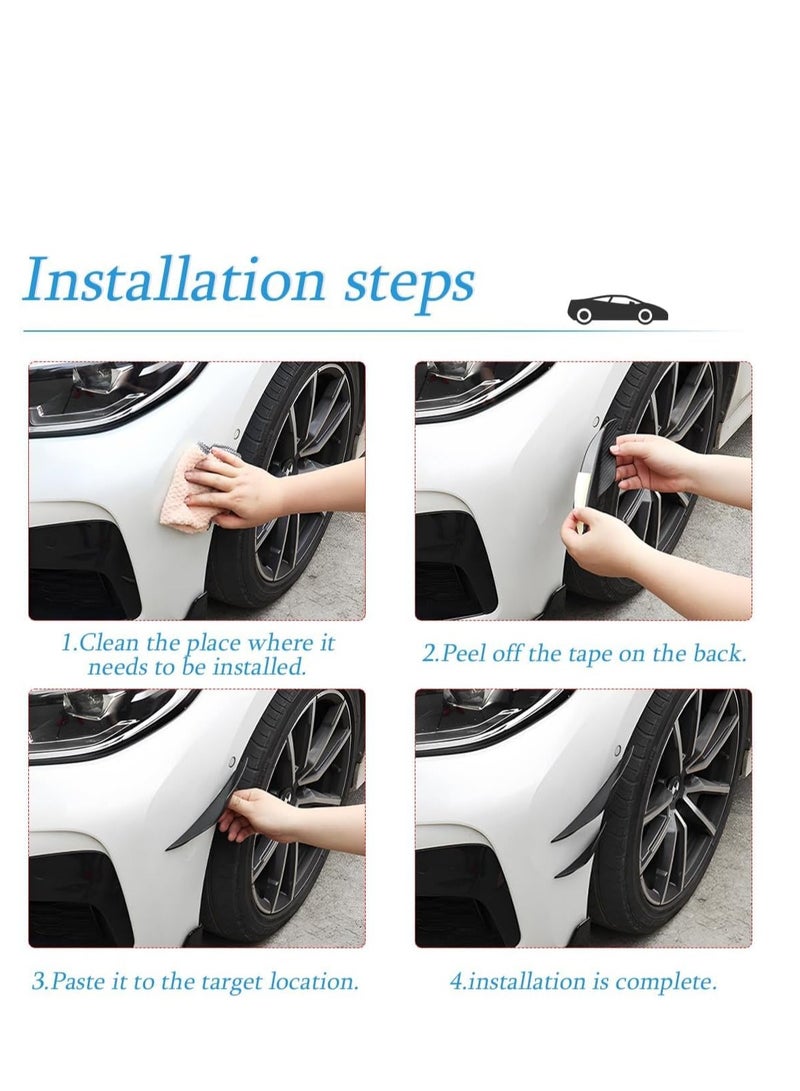 Installation steps

1.Clean the place where it needs to be installed.

2.Peel off the tape on the back.

3.Paste it to the target location.

4.installation is complete.