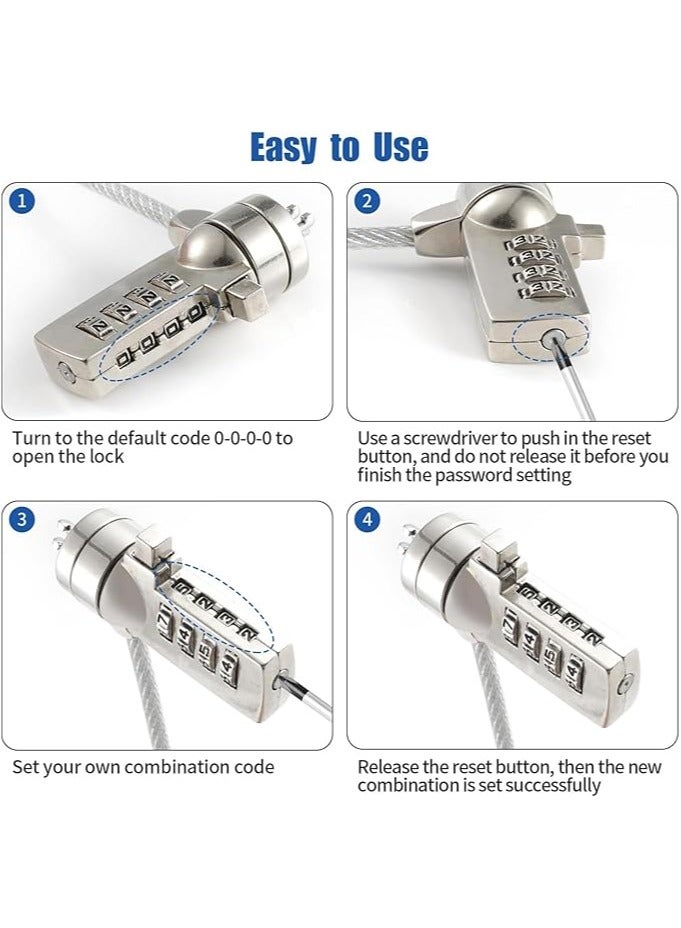 Easy to Use

1

Turn to the default code 0-0-0-0 to open the lock

2

Use a screwdriver to push in the reset button, and do not release it before you finish the password setting

3

Set your own combination code

4

Release the reset button, then the new combination is set successfully