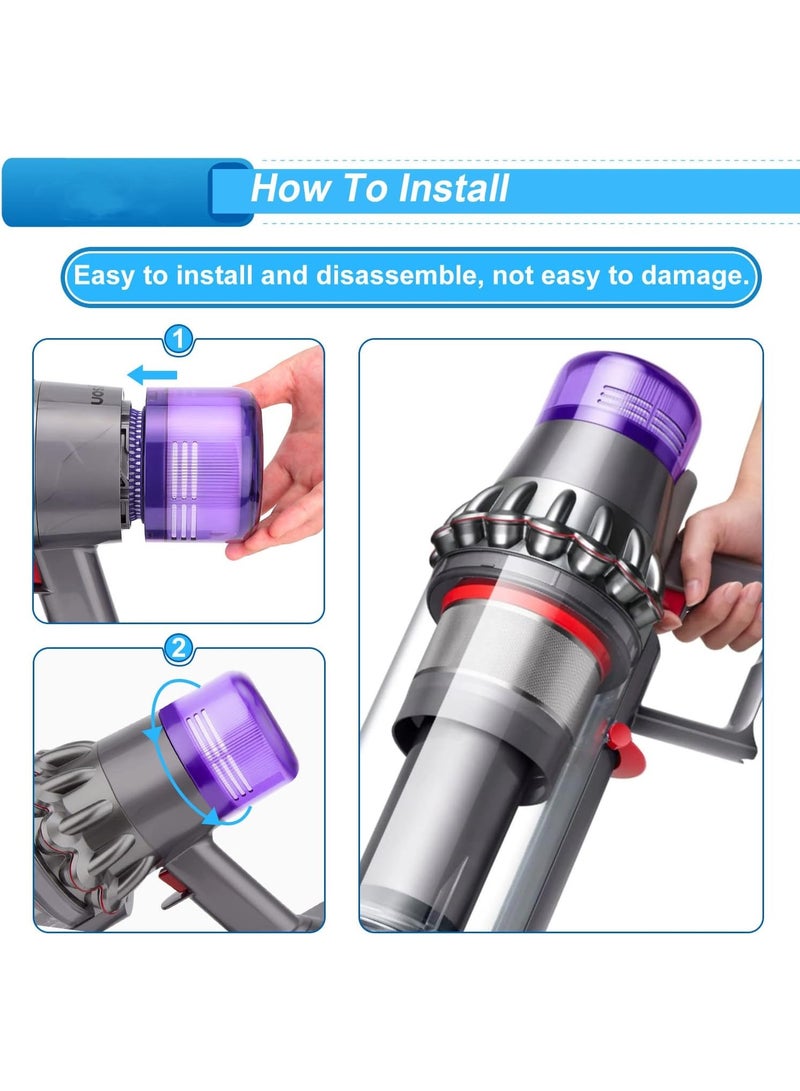 How To Install

Easy to install and disassemble, not easy to damage.

1

2