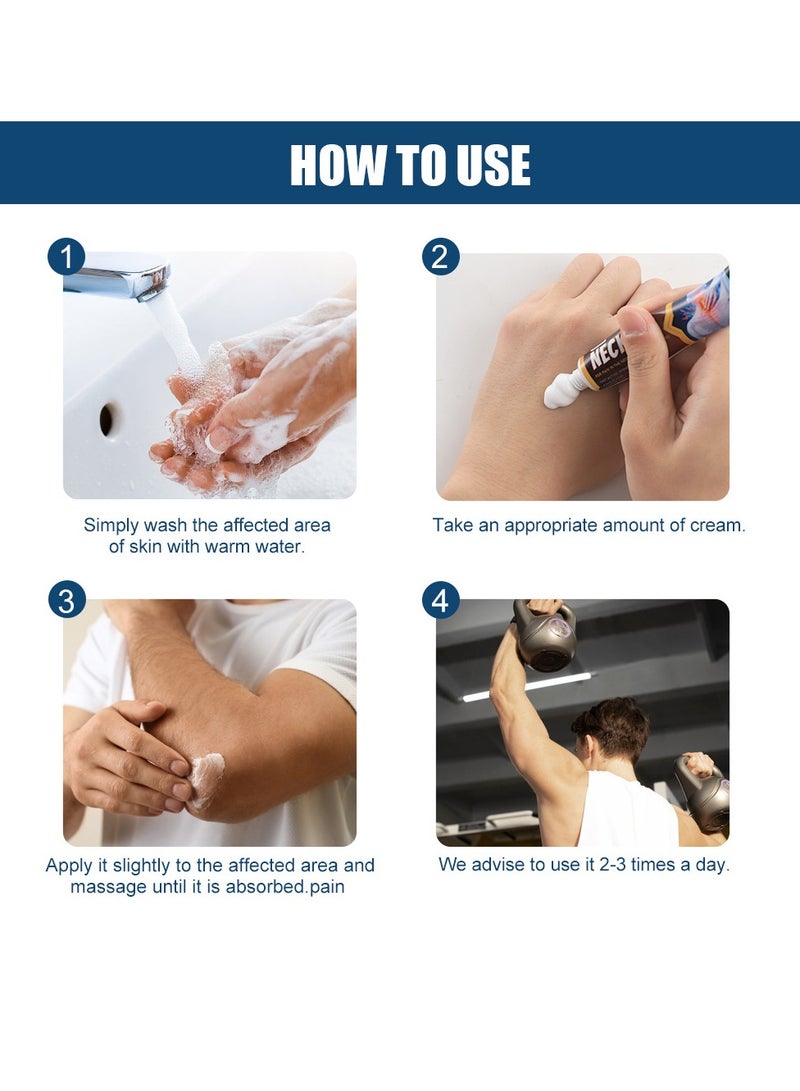 HOW TO USE

1

Simply wash the affected area of skin with warm water.

2

NECK

Take an appropriate amount of cream.

3

Apply it slightly to the affected area and massage until it is absorbed.pain

4

We advise to use it 2-3 times a day.