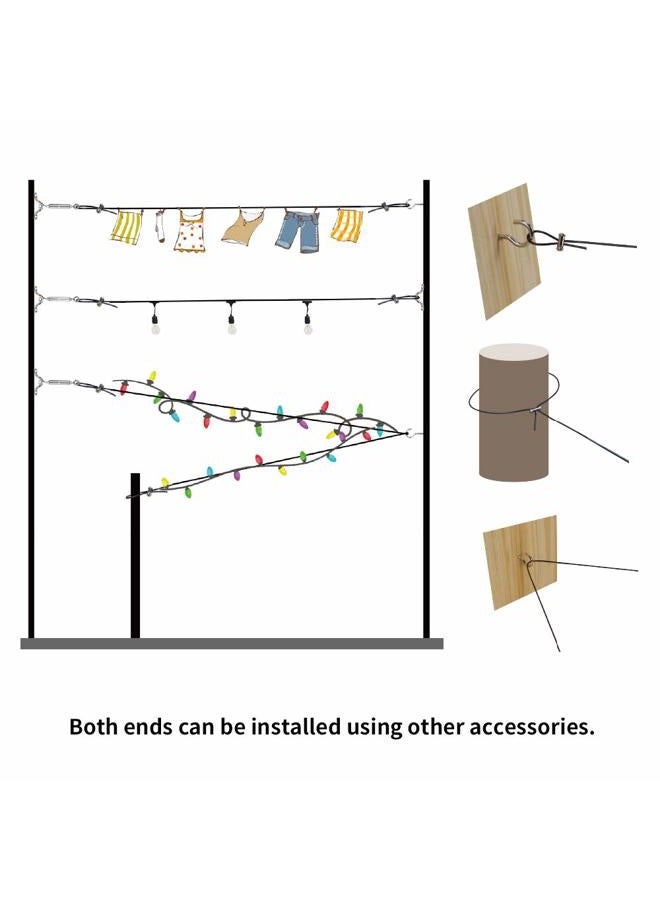 Both ends can be installed using other accessories.