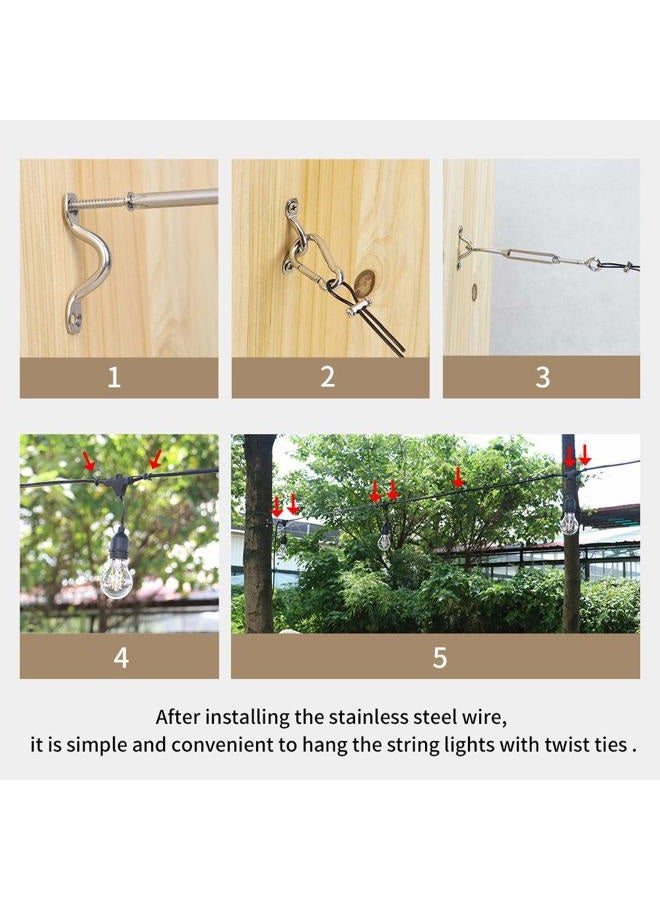 1

2

3

4

5

After installing the stainless steel wire, it is simple and convenient to hang the string lights with twist ties .