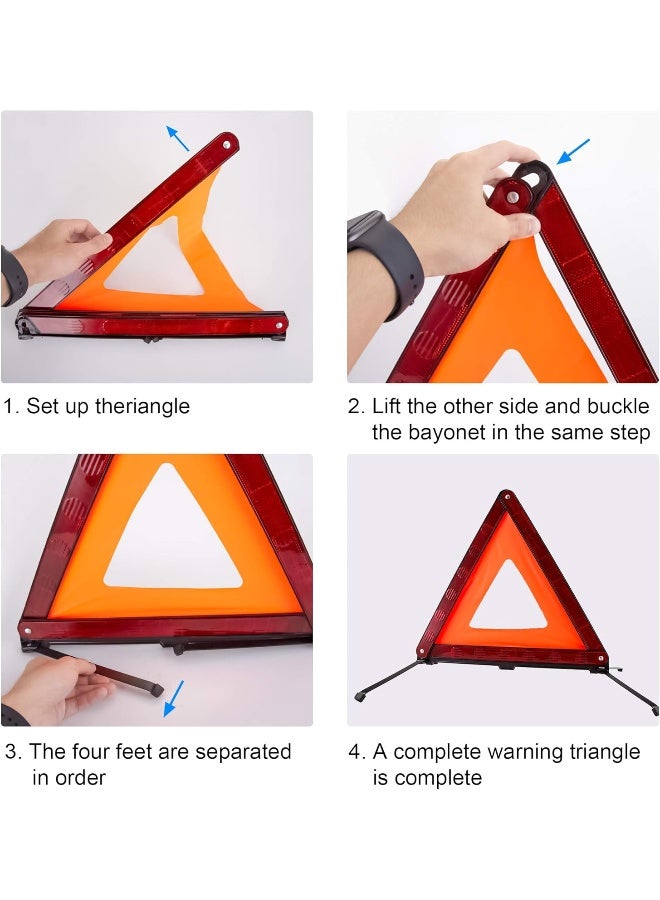 1. Set up theriangle

2. Lift the other side and buckle the bayonet in the same step

3. The four feet are separated in order

4. A complete warning triangle is complete