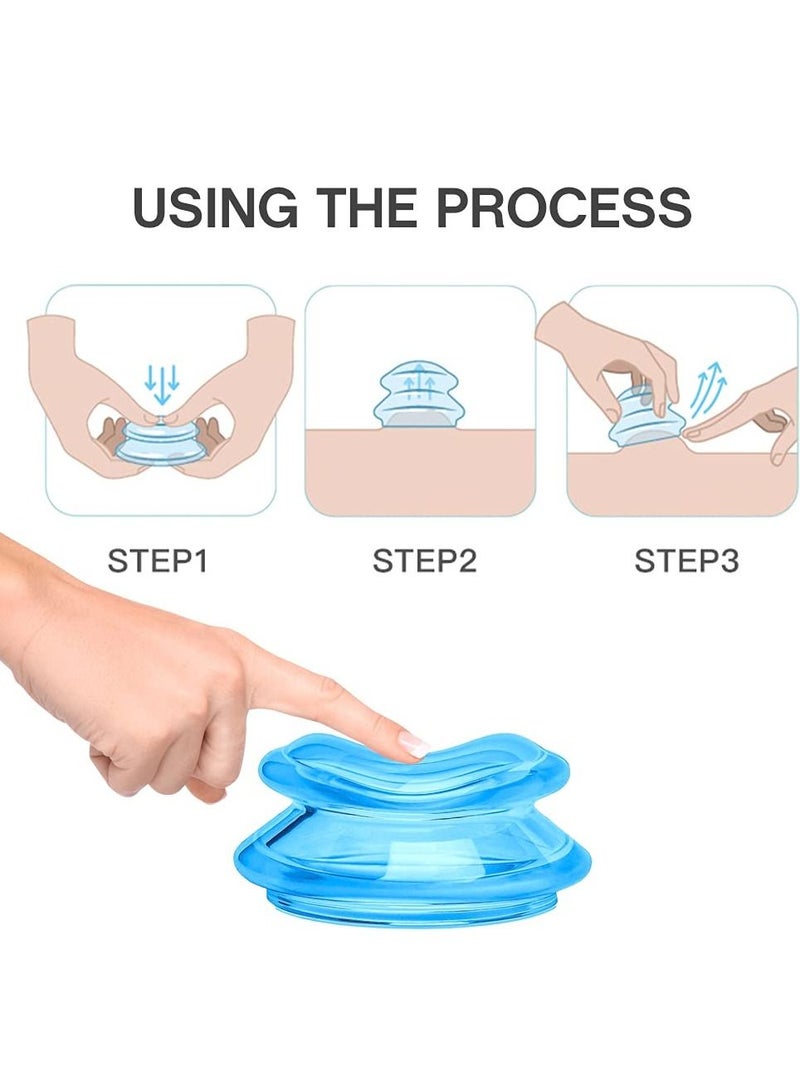 USING THE PROCESS

STEP1

STEP2

STEP3