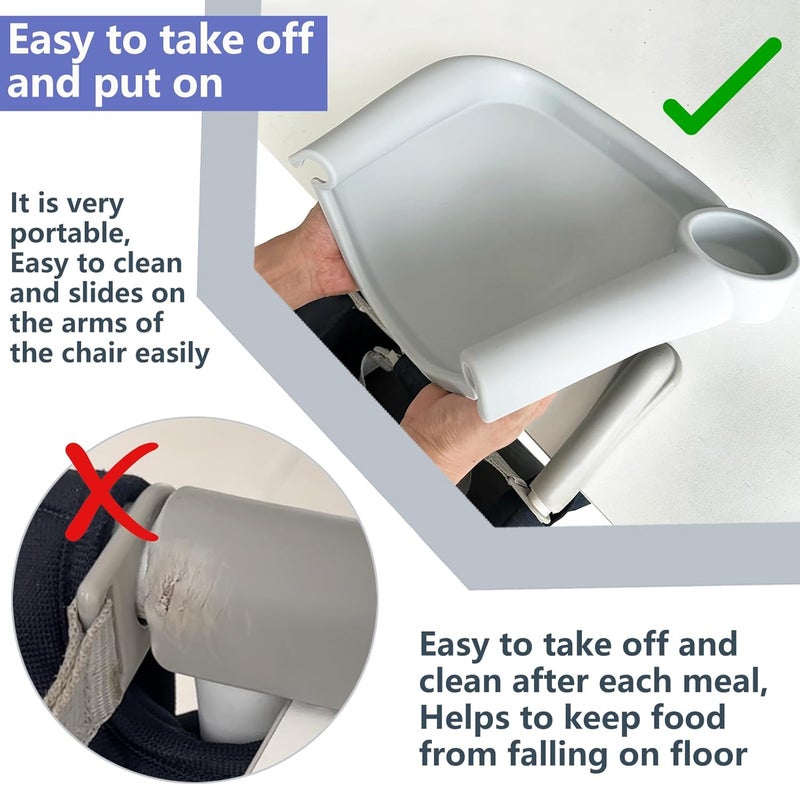 Easy to take off and put on

It is very portable, Easy to clean and slides on the arms of the chair easily

Easy to take off and clean after each meal, Helps to keep food from falling on floor