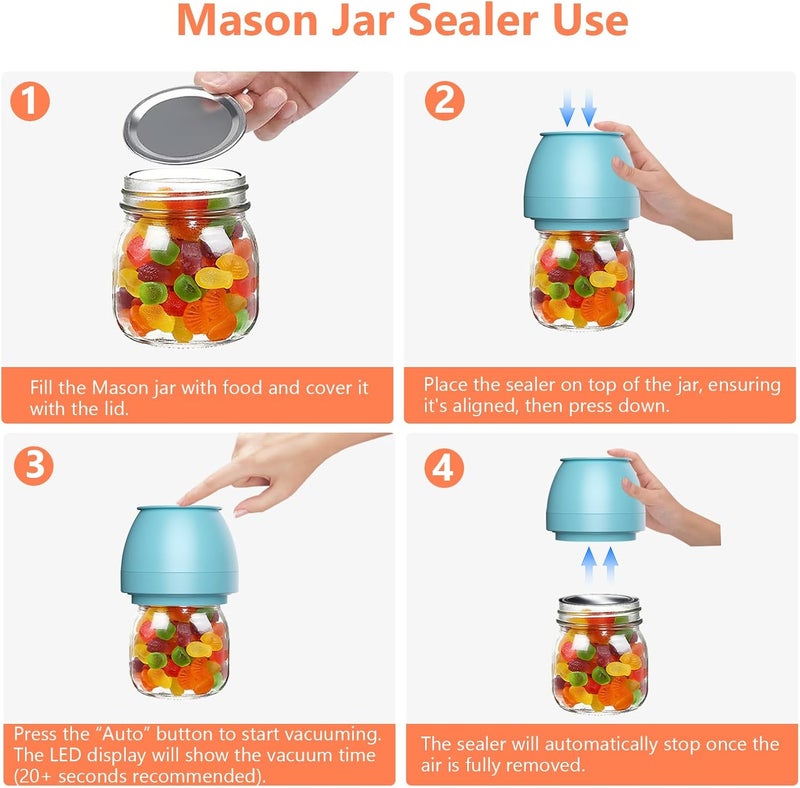 Mason Jar Sealer Use

1

Fill the Mason jar with food and cover it with the lid.

2

Place the sealer on top of the jar, ensuring it's aligned, then press down.

3

Press the "Auto" button to start vacuuming. The LED display will show the vacuum time (20+ seconds recommended).

4

The sealer will automatically stop once the air is fully removed.