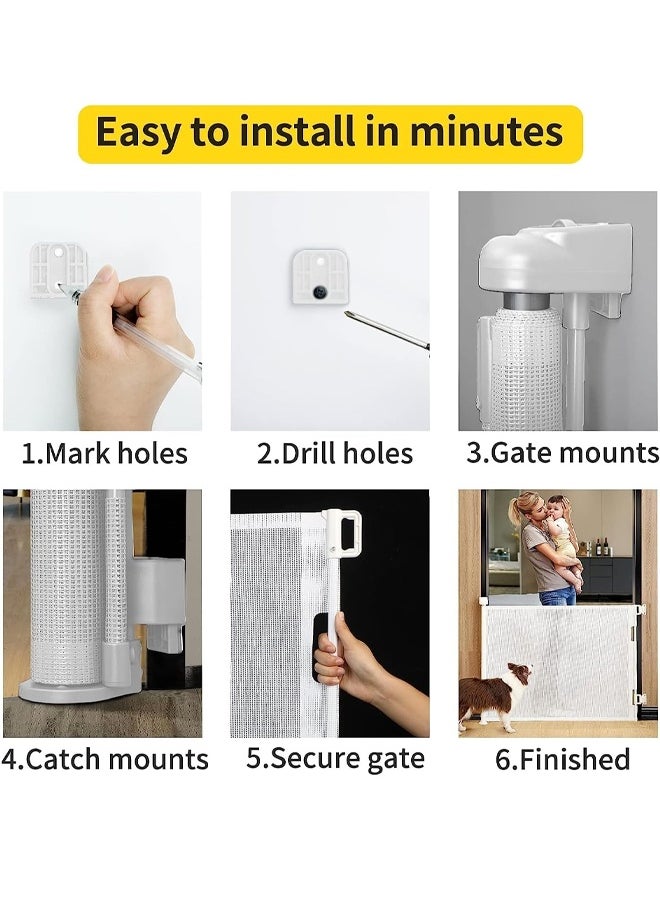 Easy to install in minutes

1.Mark holes

2.Drill holes

3.Gate mounts

4.Catch mounts

5.Secure gate

6.Finished