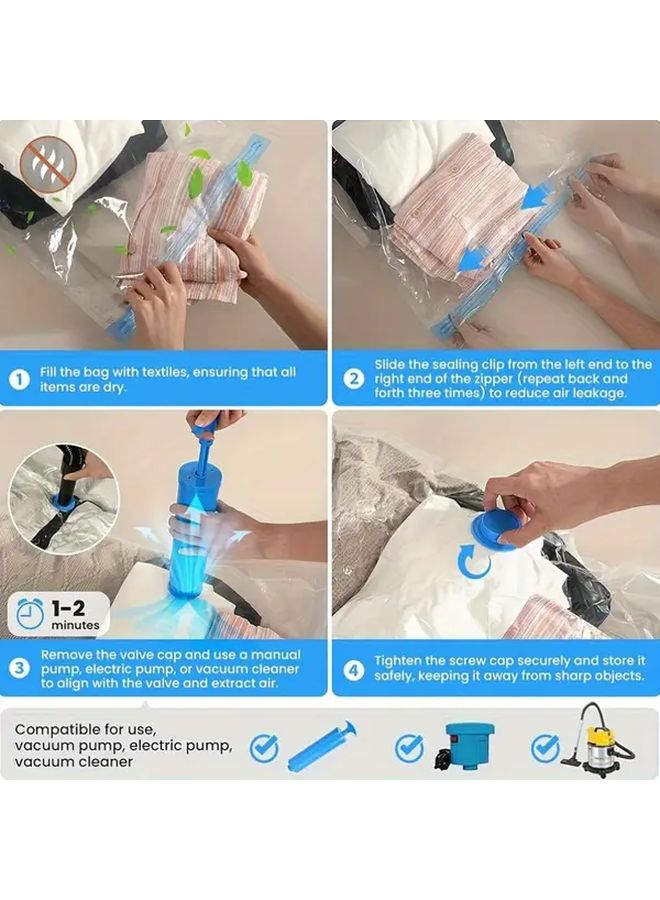 1 Fill the bag with textiles, ensuring that all items are dry.

2 Slide the sealing clip from the left end to the right end of the zipper (repeat back and forth three times) to reduce air leakage.

1-2 minutes

3 Remove the valve cap and use a manual pump, electric pump, or vacuum cleaner to align with the valve and extract air.

4 Tighten the screw cap securely and store it safely, keeping it away from sharp objects.

Compatible for use, vacuum pump, electric pump, vacuum cleaner