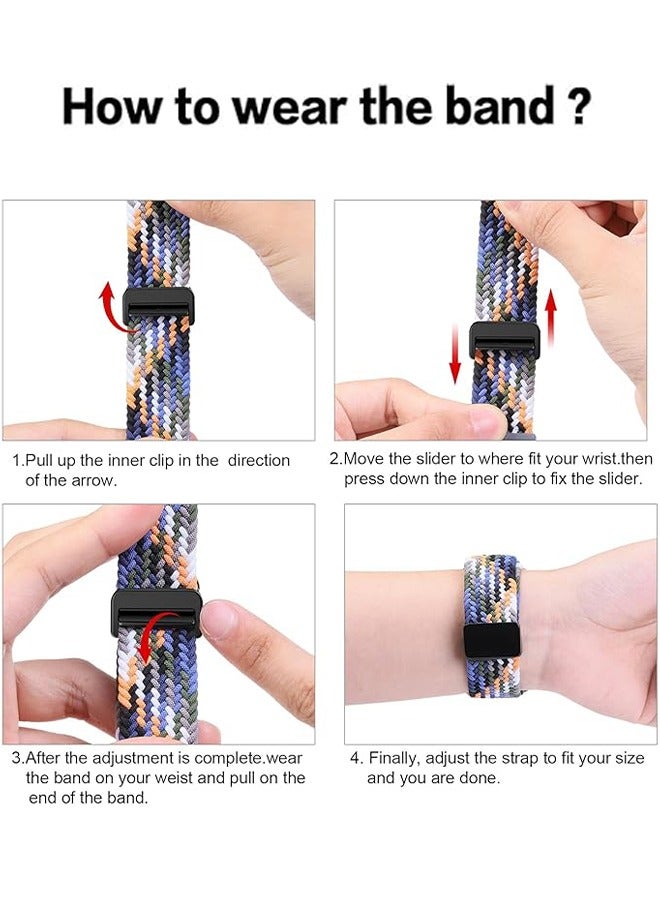 How to wear the band ?

1.Pull up the inner clip in the  direction of the arrow.

2.Move the slider to where fit your wrist.then press down the inner clip to fix the slider.

3.After the adjustment is complete.wear the band on your weist and pull on the end of the band.

4. Finally, adjust the strap to fit your size and you are done.