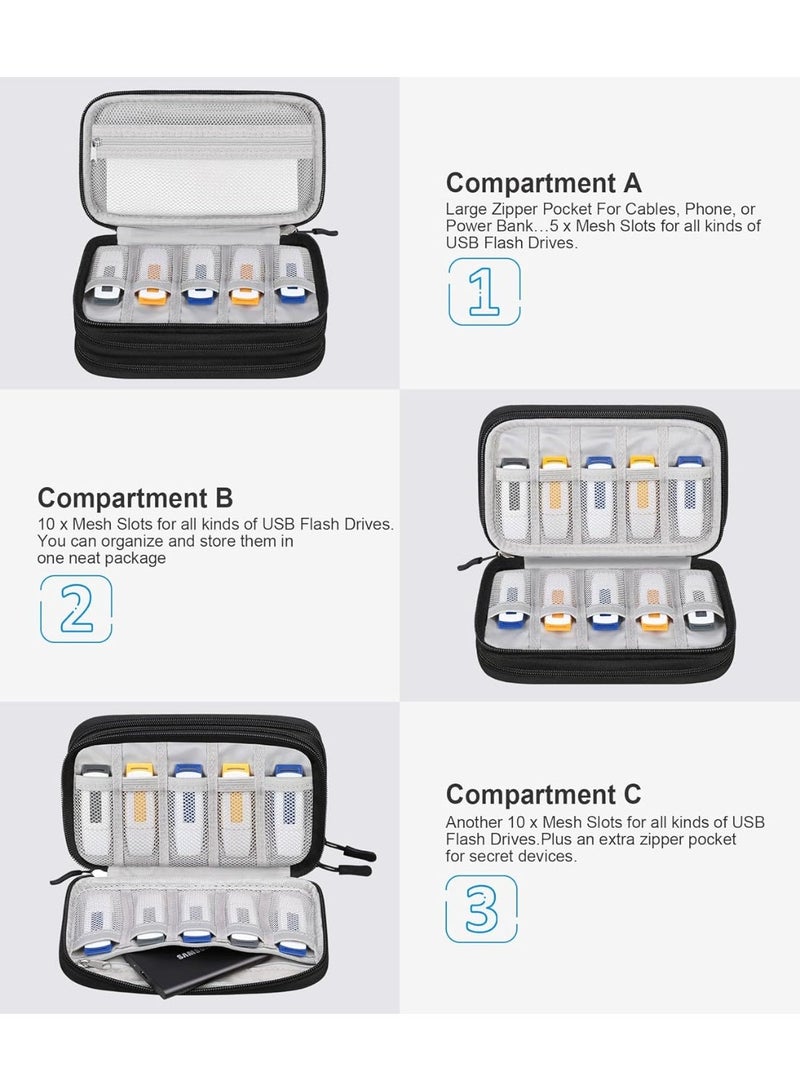 Compartment A
Large Zipper Pocket For Cables, Phone, or Power Bank…5 x Mesh Slots for all kinds of USB Flash Drives.

1

Compartment B
10 x Mesh Slots for all kinds of USB Flash Drives. You can organize and store them in one neat package

2

Compartment C
Another 10 x Mesh Slots for all kinds of USB Flash Drives.Plus an extra zipper pocket for secret devices.

3

SAMSUNG