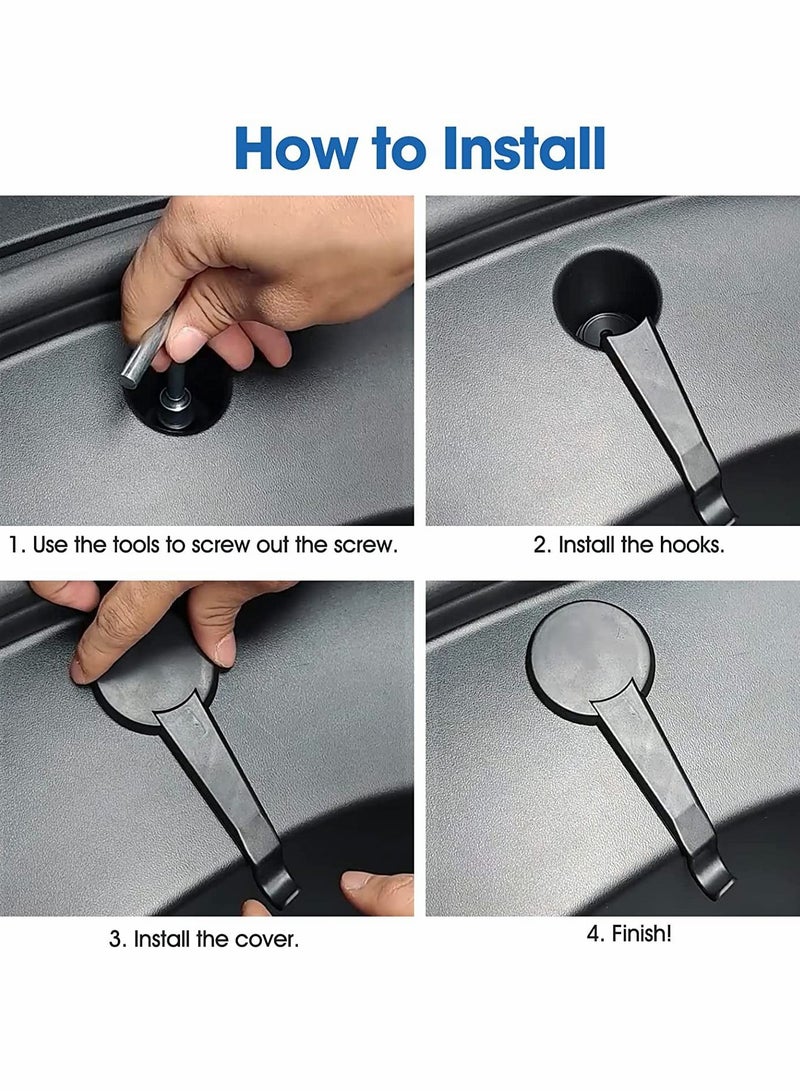 How to Install

1. Use the tools to screw out the screw.

2. Install the hooks.

3. Install the cover.

4. Finish!