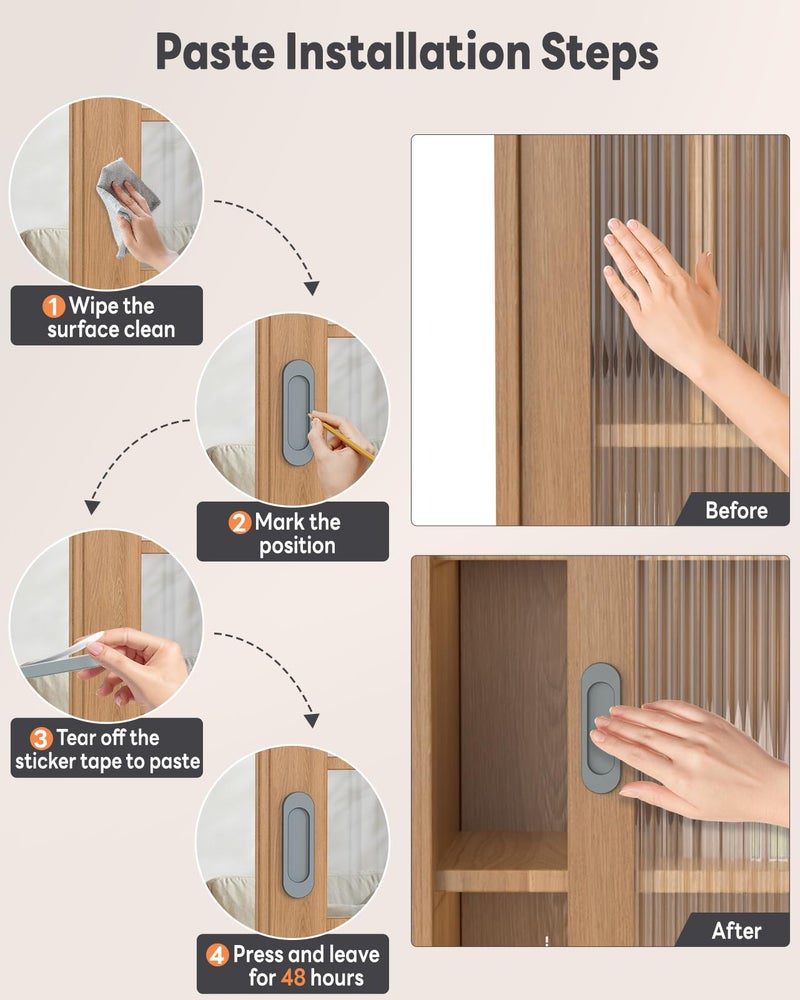 Paste Installation Steps

1 Wipe the surface clean

2 Mark the position

3 Tear off the sticker tape to paste

4 Press and leave for 48 hours

Before

After