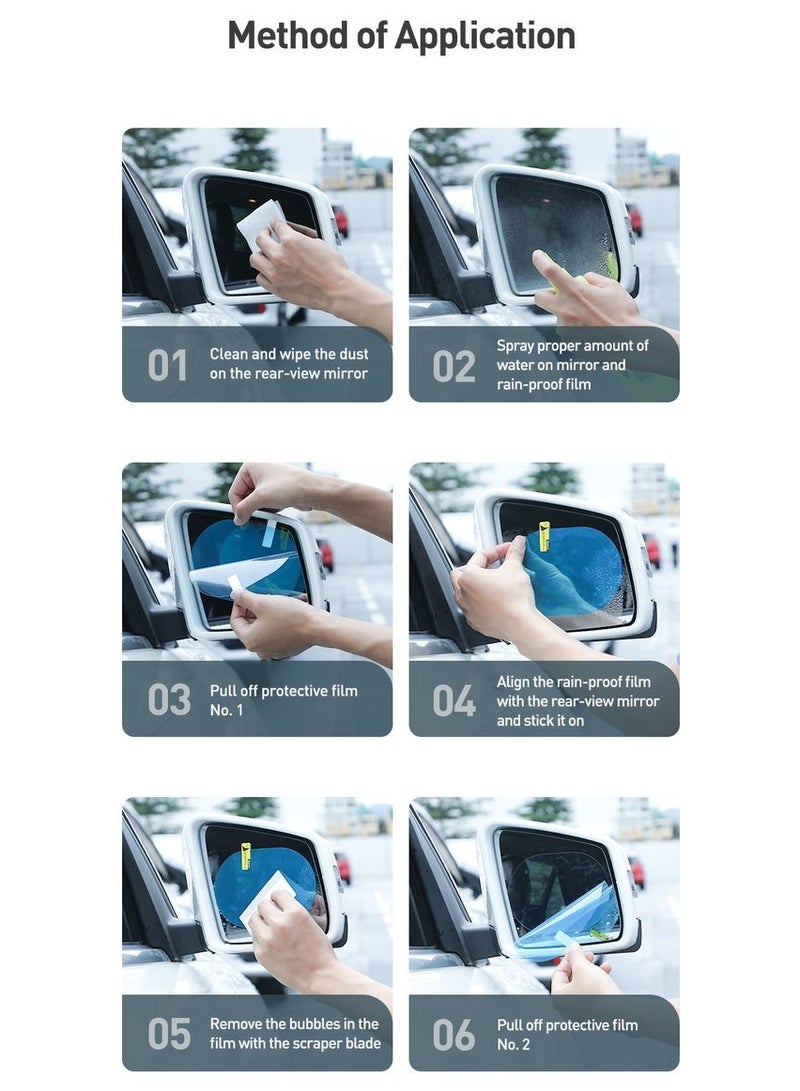 Method of Application

01 Clean and wipe the dust on the rear-view mirror

02 Spray proper amount of water on mirror and rain-proof film

03 Pull off protective film No. 1

04 Align the rain-proof film with the rear-view mirror and stick it on

05 Remove the bubbles in the film with the scraper blade

06 Pull off protective film No. 2