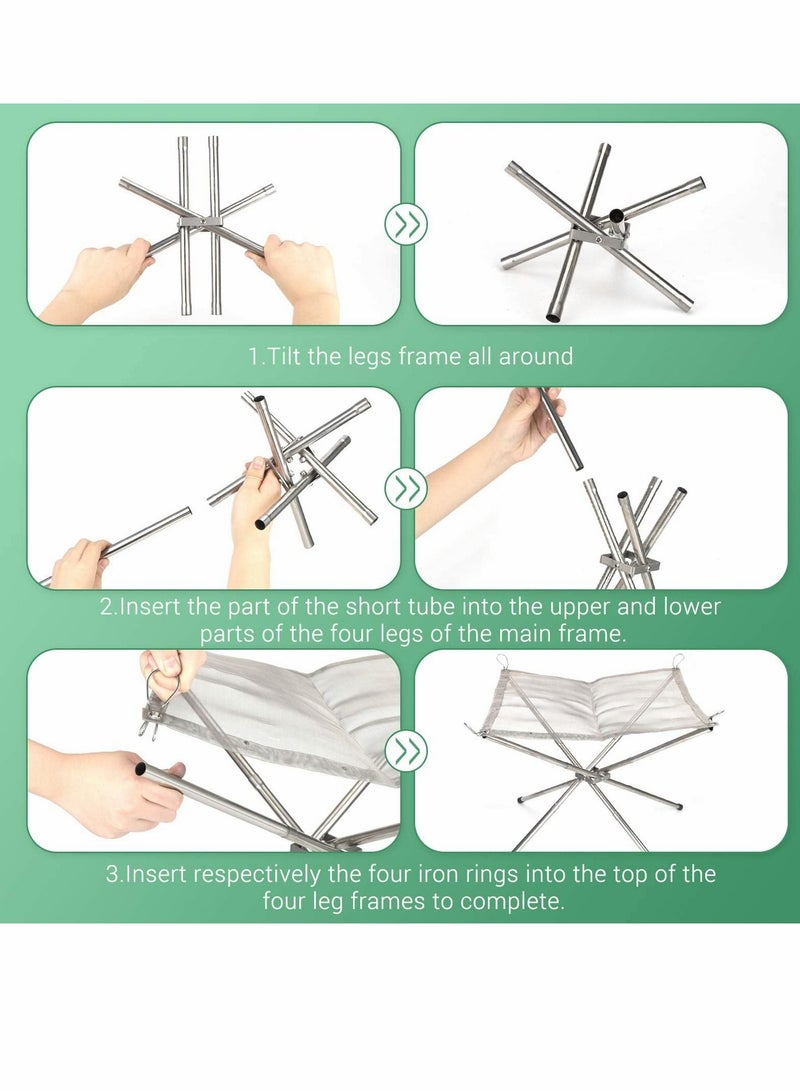 1.Tilt the legs frame all around

2.Insert the part of the short tube into the upper and lower parts of the four legs of the main frame.

3.Insert respectively the four iron rings into the top of the four leg frames to complete.