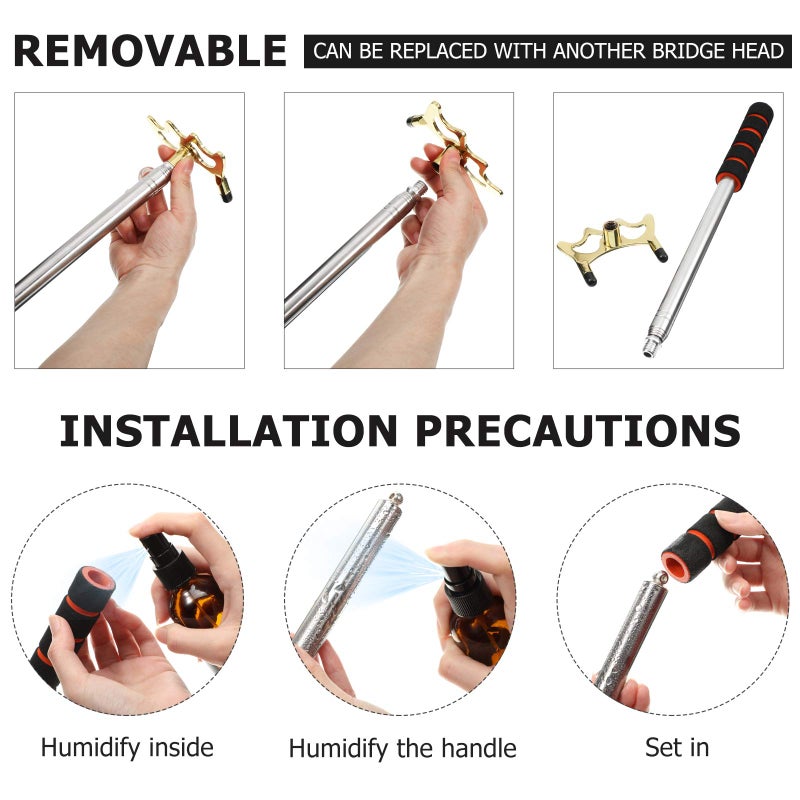 REMOVABLE CAN BE REPLACED WITH ANOTHER BRIDGE HEAD

INSTALLATION PRECAUTIONS

Humidify inside

Humidify the handle

Set in