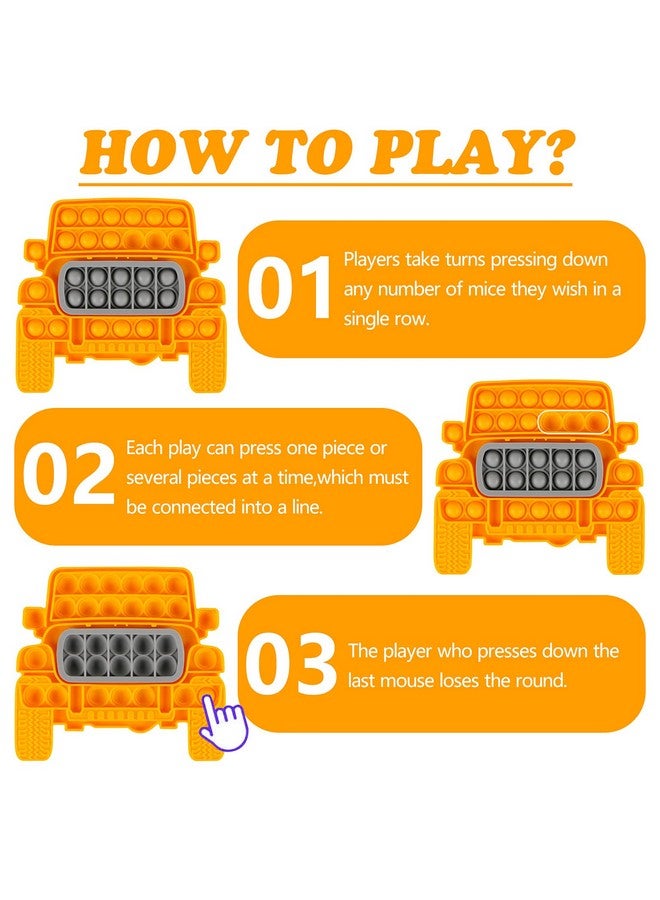 HOW TO PLAY?

01 Players take turns pressing down any number of mice they wish in a single row.

02 Each play can press one piece or several pieces at a time,which must be connected into a line.

03 The player who presses down the last mouse loses the round.