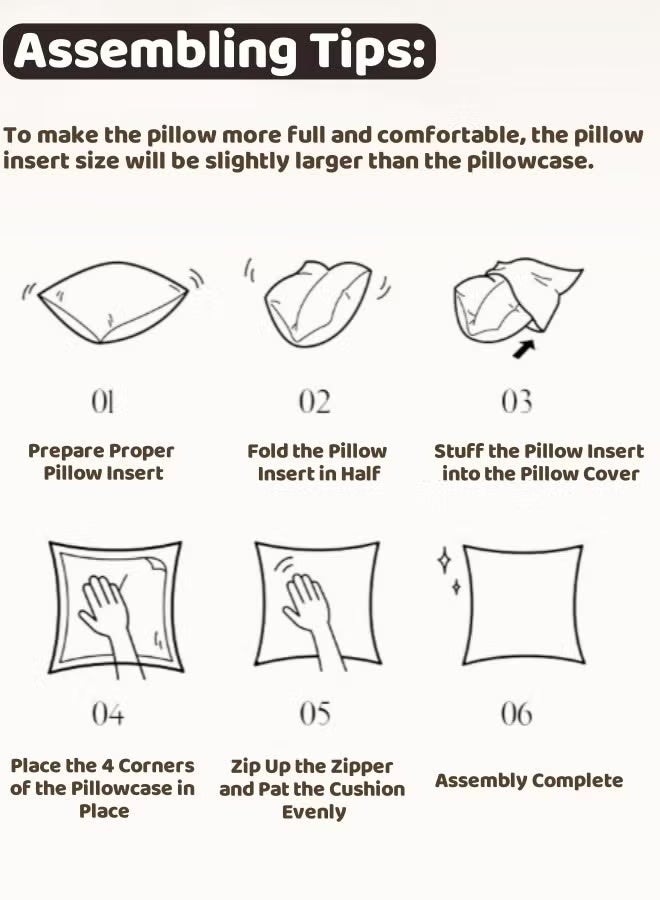 Assembling Tips:

To make the pillow more full and comfortable, the pillow insert size will be slightly larger than the pillowcase.

01

Prepare Proper Pillow Insert

02

Fold the Pillow Insert in Half

03

Stuff the Pillow Insert into the Pillow Cover

04

Place the 4 Corners of the Pillowcase in Place

05

Zip Up the Zipper and Pat the Cushion Evenly

06

Assembly Complete