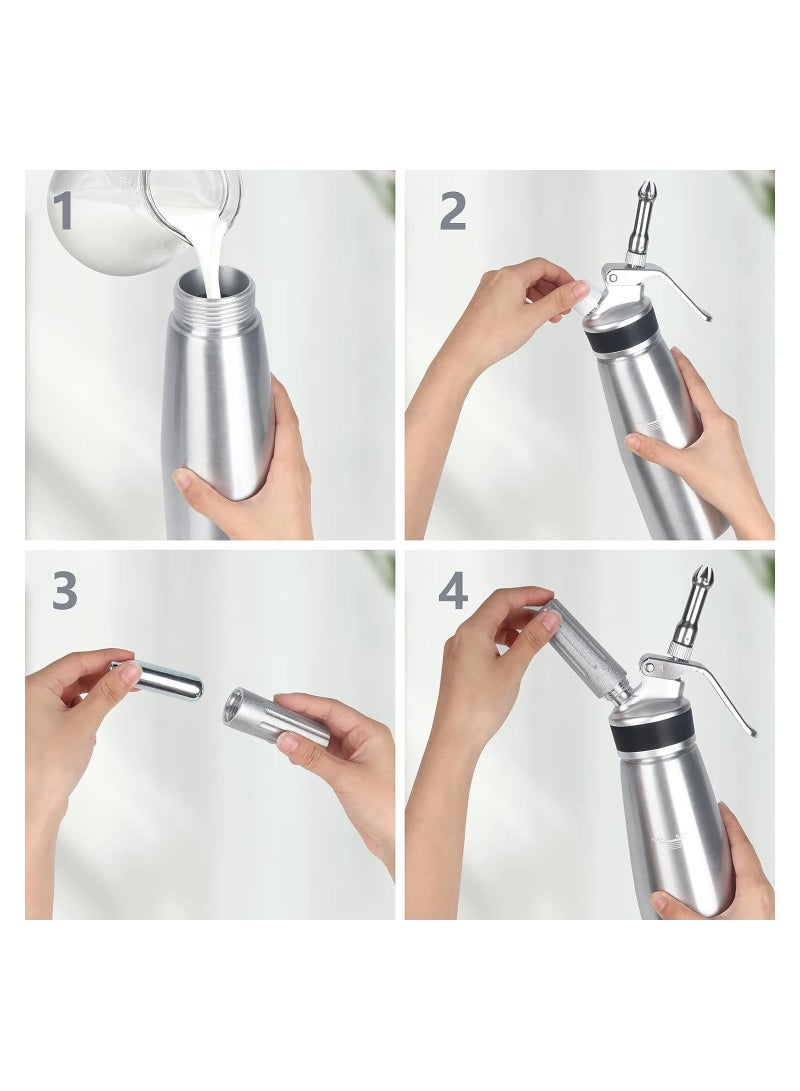 1

2

3

4