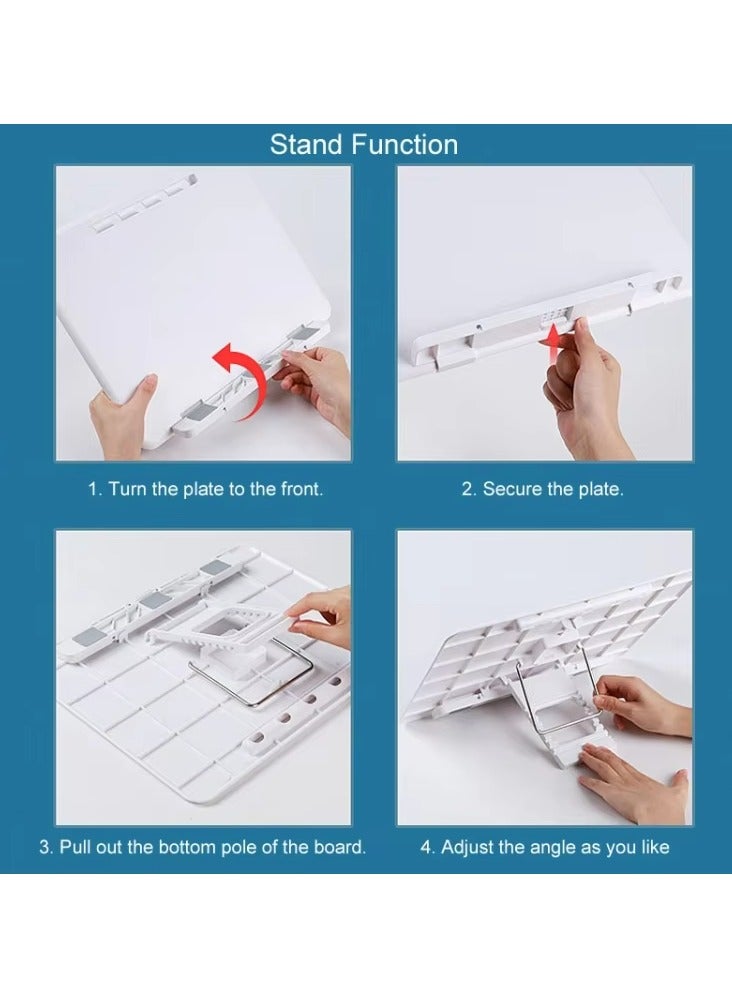 Stand Function

1. Turn the plate to the front.

2. Secure the plate.

3. Pull out the bottom pole of the board.

4. Adjust the angle as you like