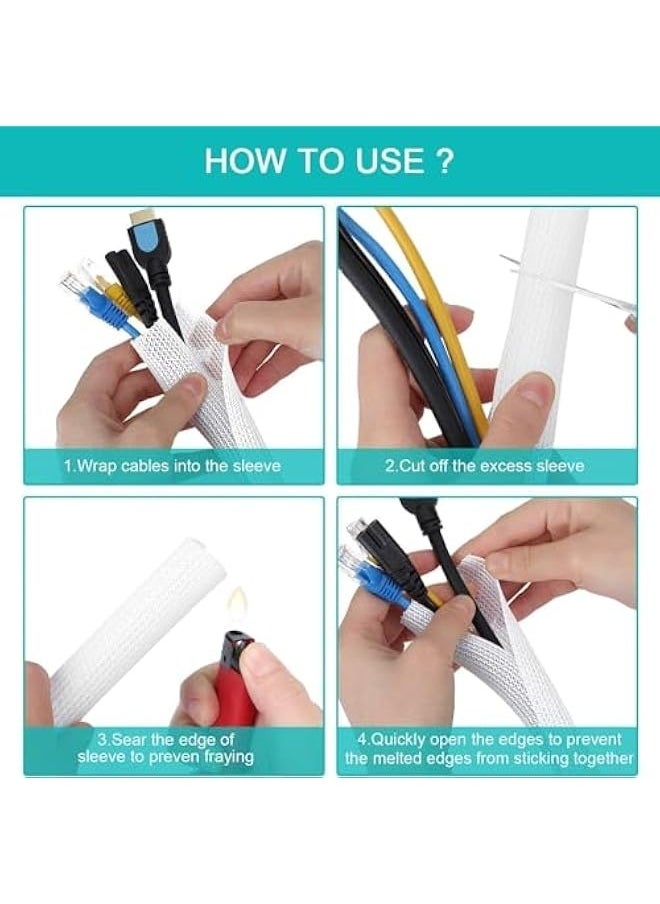 HOW TO USE ?

1.Wrap cables into the sleeve

2.Cut off the excess sleeve

3.Sear the edge of sleeve to preven fraying

4.Quickly open the edges to prevent the melted edges from sticking together