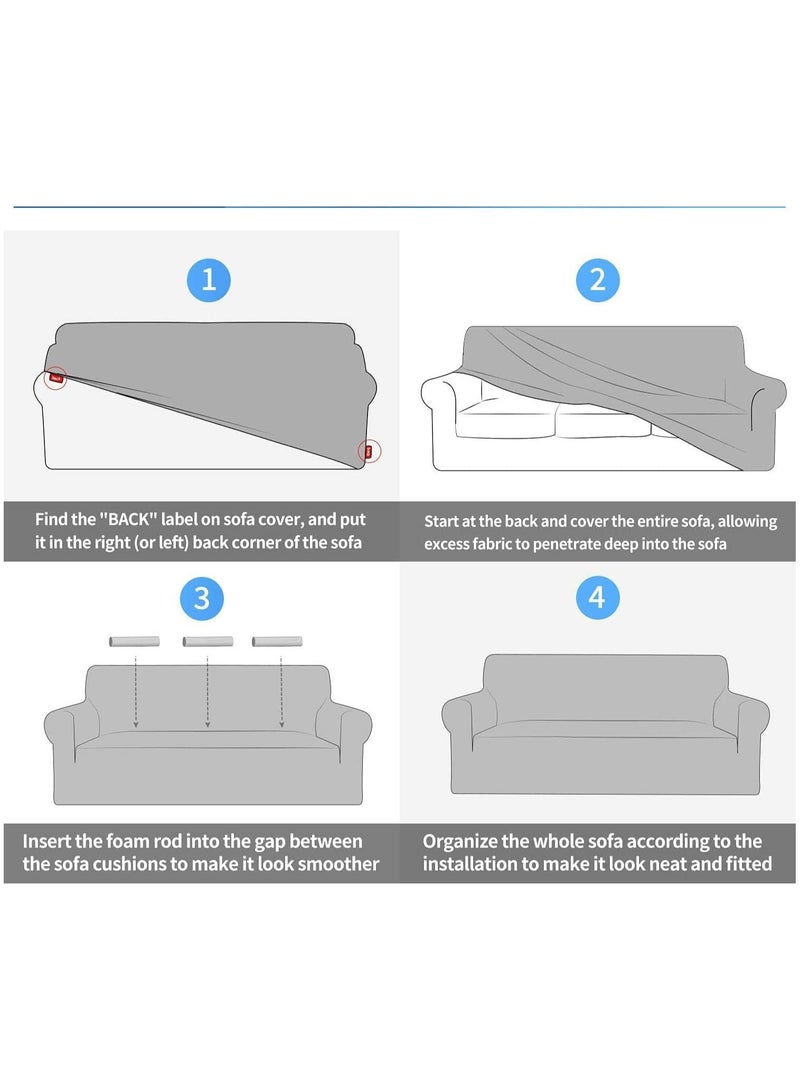 1

Find the "BACK" label on sofa cover, and put it in the right (or left) back corner of the sofa

2

Start at the back and cover the entire sofa, allowing excess fabric to penetrate deep into the sofa

3

Insert the foam rod into the gap between the sofa cushions to make it look smoother

4

Organize the whole sofa according to the installation to make it look neat and fitted