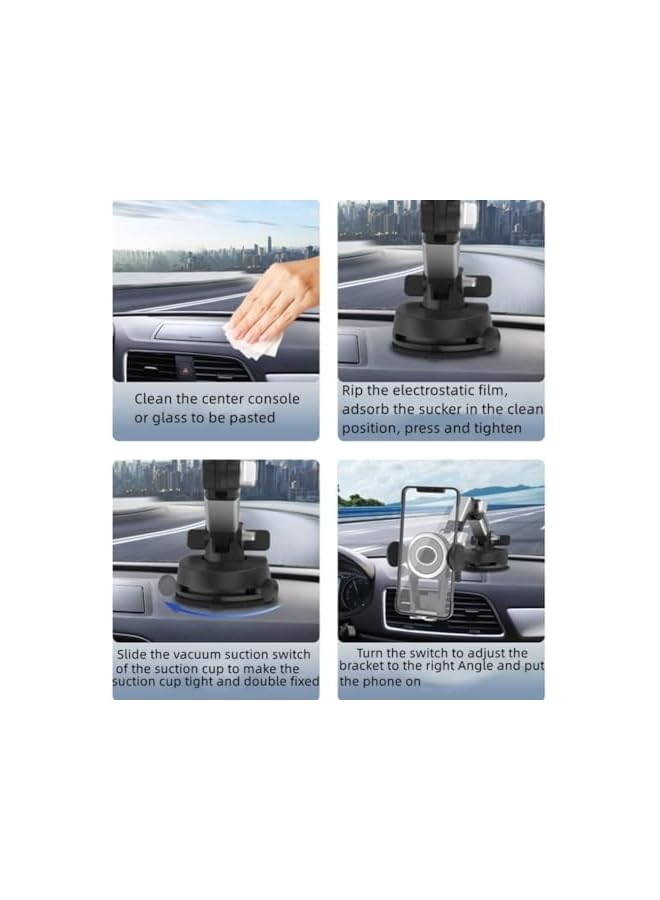 Clean the center console or glass to be pasted

Rip the electrostatic film, adsorb the sucker in the clean position, press and tighten

Slide the vacuum suction switch of the suction cup to make the suction cup tight and double fixed

Turn the switch to adjust the bracket to the right Angle and put the phone on