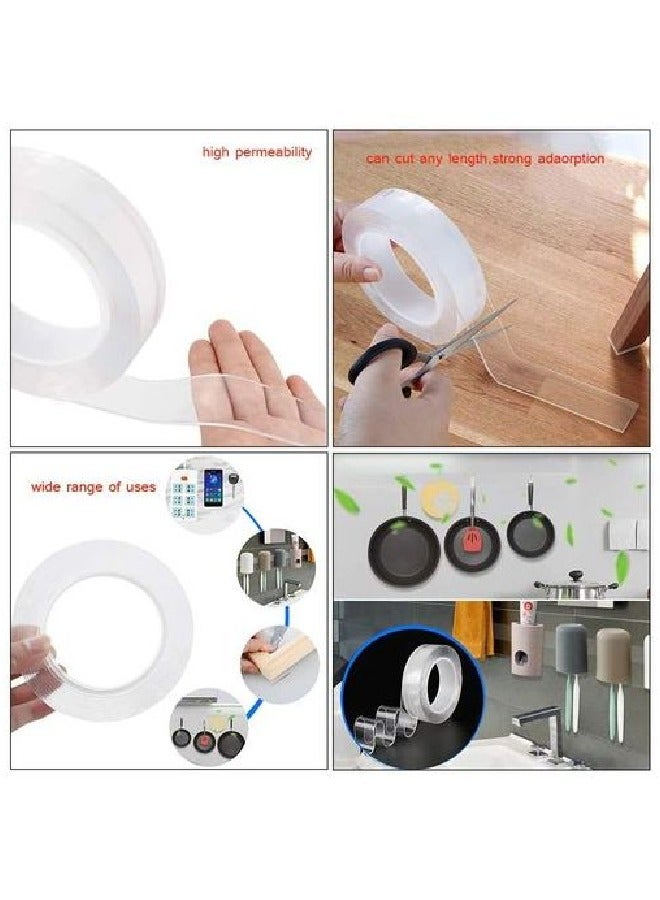 high permeability

can cut any length,strong adaorption

wide range of uses