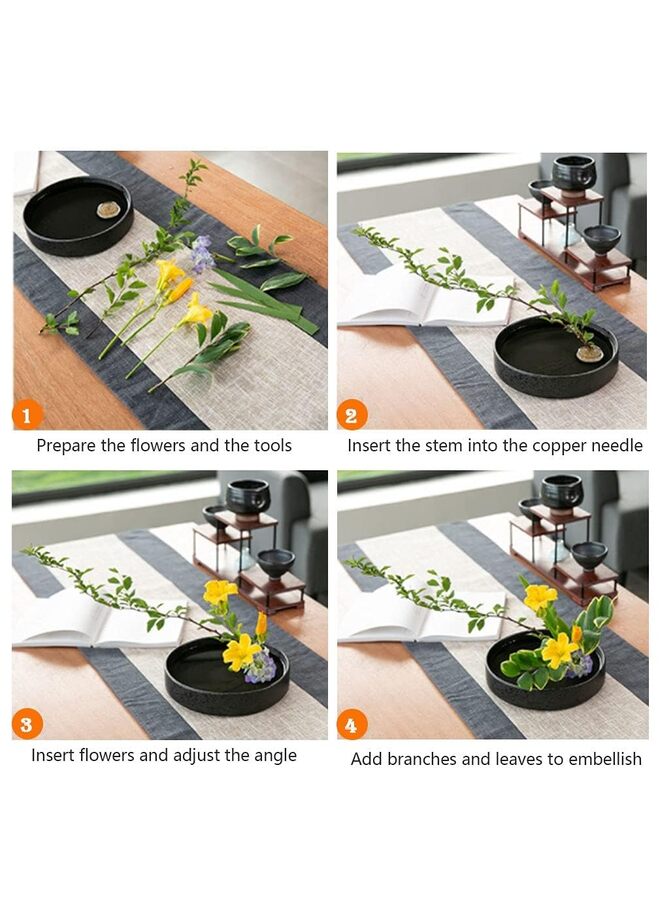 1

Prepare the flowers and the tools

2

Insert the stem into the copper needle

3

Insert flowers and adjust the angle

4

Add branches and leaves to embellish