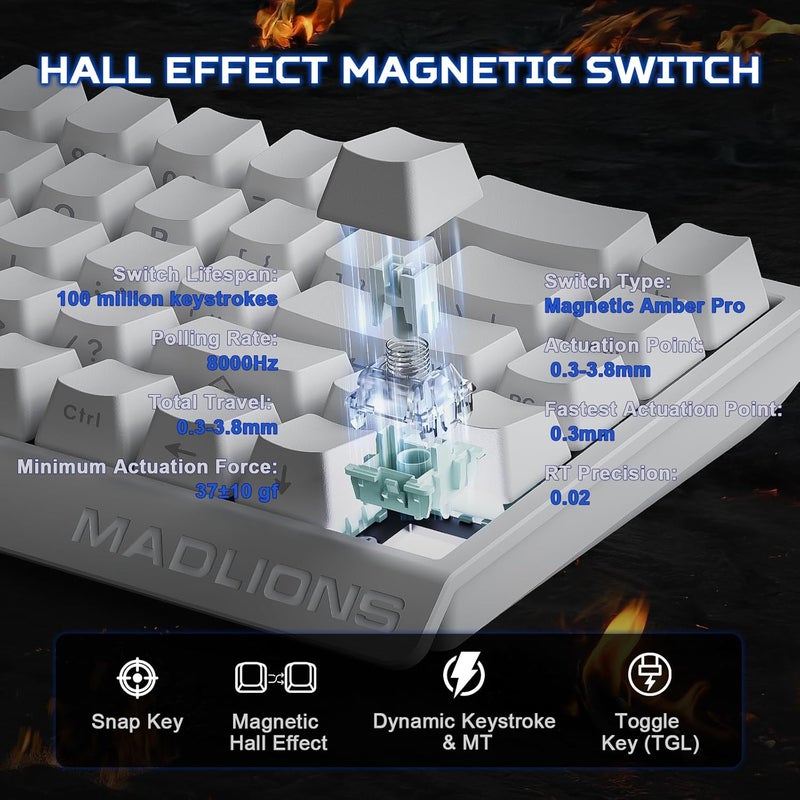 HALL EFFECT MAGNETIC SWITCH

Switch Lifespan:
100 million keystrokes

Polling Rate:
8000Hz

Total Travel:
0.3-3.8mm

Minimum Actuation Force:
37±10 gf

Switch Type:
Magnetic Amber Pro

Actuation Point:
0.3-3.8mm

Fastest Actuation Point:
0.3mm

RT Precision:
0.02

Ctrl

MADLIONS

Snap Key

Magnetic Hall Effect

Dynamic Keystroke & MT

Toggle Key (TGL)