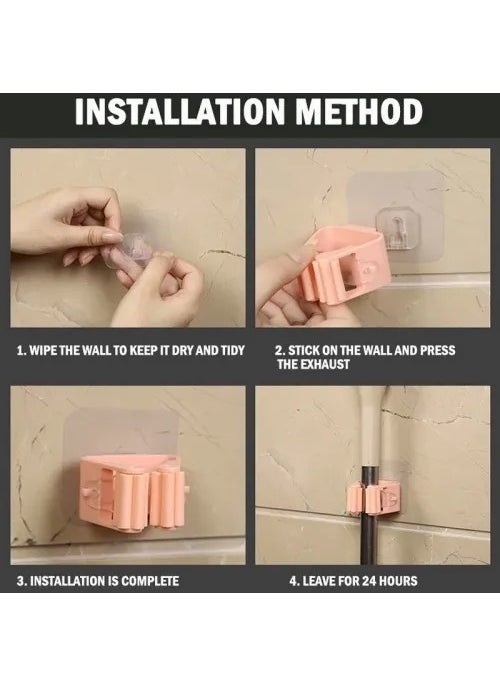 INSTALLATION METHOD

1. WIPE THE WALL TO KEEP IT DRY AND TIDY

2. STICK ON THE WALL AND PRESS THE EXHAUST

3. INSTALLATION IS COMPLETE

4. LEAVE FOR 24 HOURS