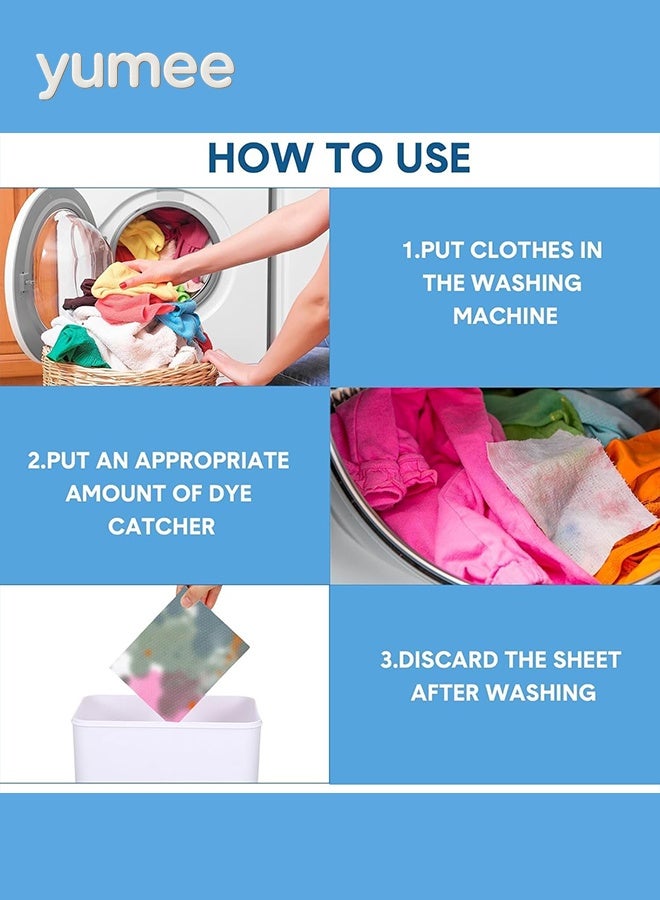 yumee

HOW TO USE

1.PUT CLOTHES IN THE WASHING MACHINE

2.PUT AN APPROPRIATE AMOUNT OF DYE CATCHER

3.DISCARD THE SHEET AFTER WASHING