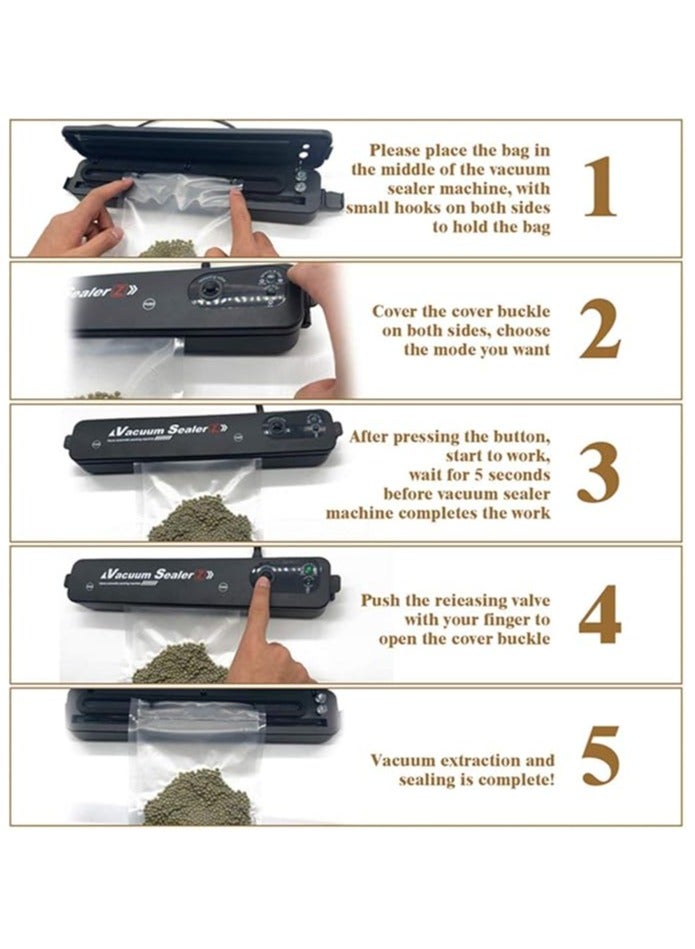 Please place the bag in the middle of the vacuum sealer machine, with small hooks on both sides to hold the bag

1

Sealer Z

Cover the cover buckle on both sides, choose the mode you want

2

Vacuum Sealer Z

After pressing the button, start to work, wait for 5 seconds before vacuum sealer machine completes the work

3

Vacuum Sealer Z

Push the reieasing valve with your finger to open the cover buckle

4

Vacuum extraction and sealing is complete!

5